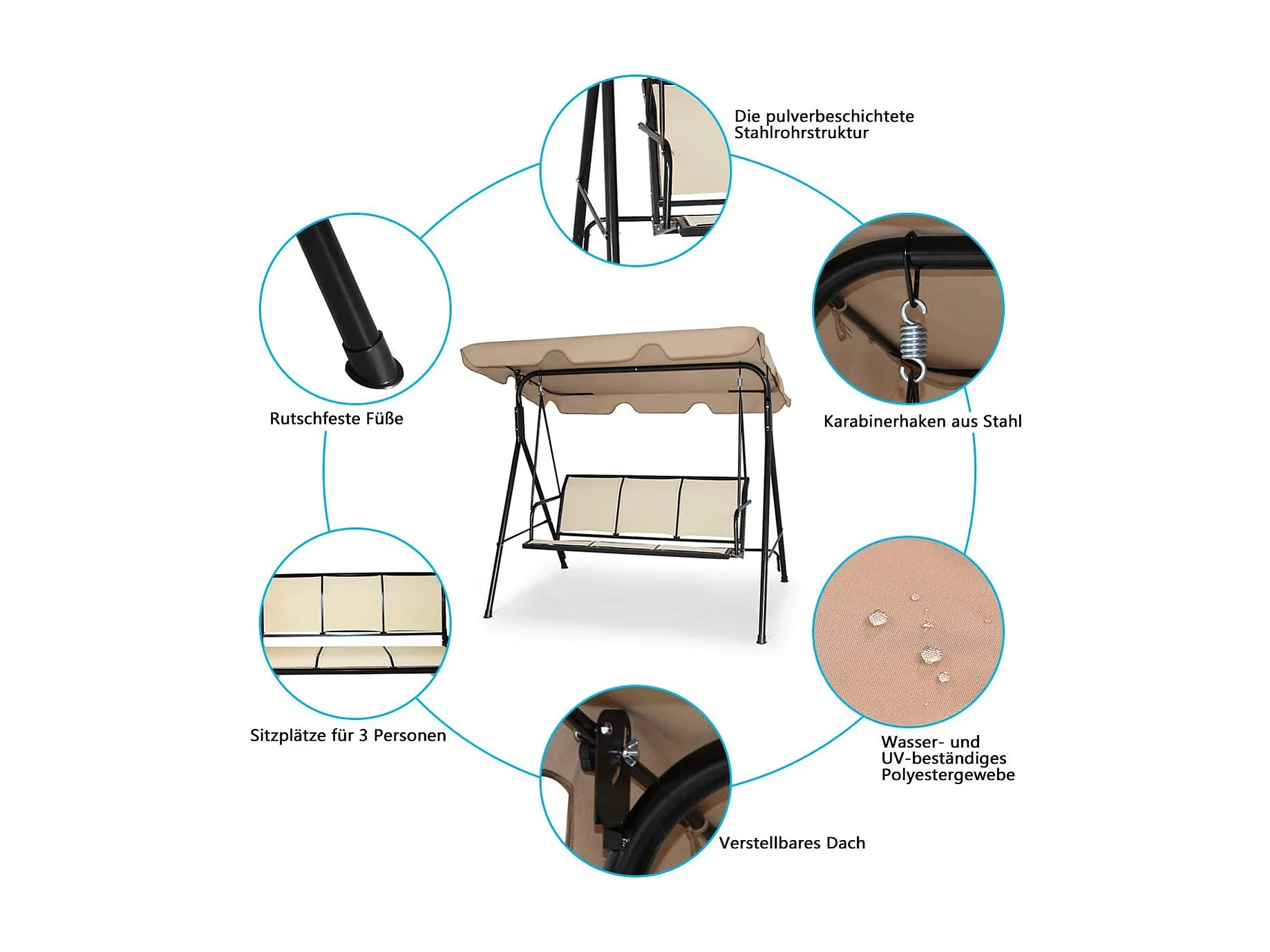 Die pulverbeschichtete Stahlrohrstruktur

Rutschfeste Füße

Karabinerhaken aus Stahl

Sitzplätze für 3 Personen

Wasser- und UV-beständiges Polyestergewebe

Verstellbares Dach