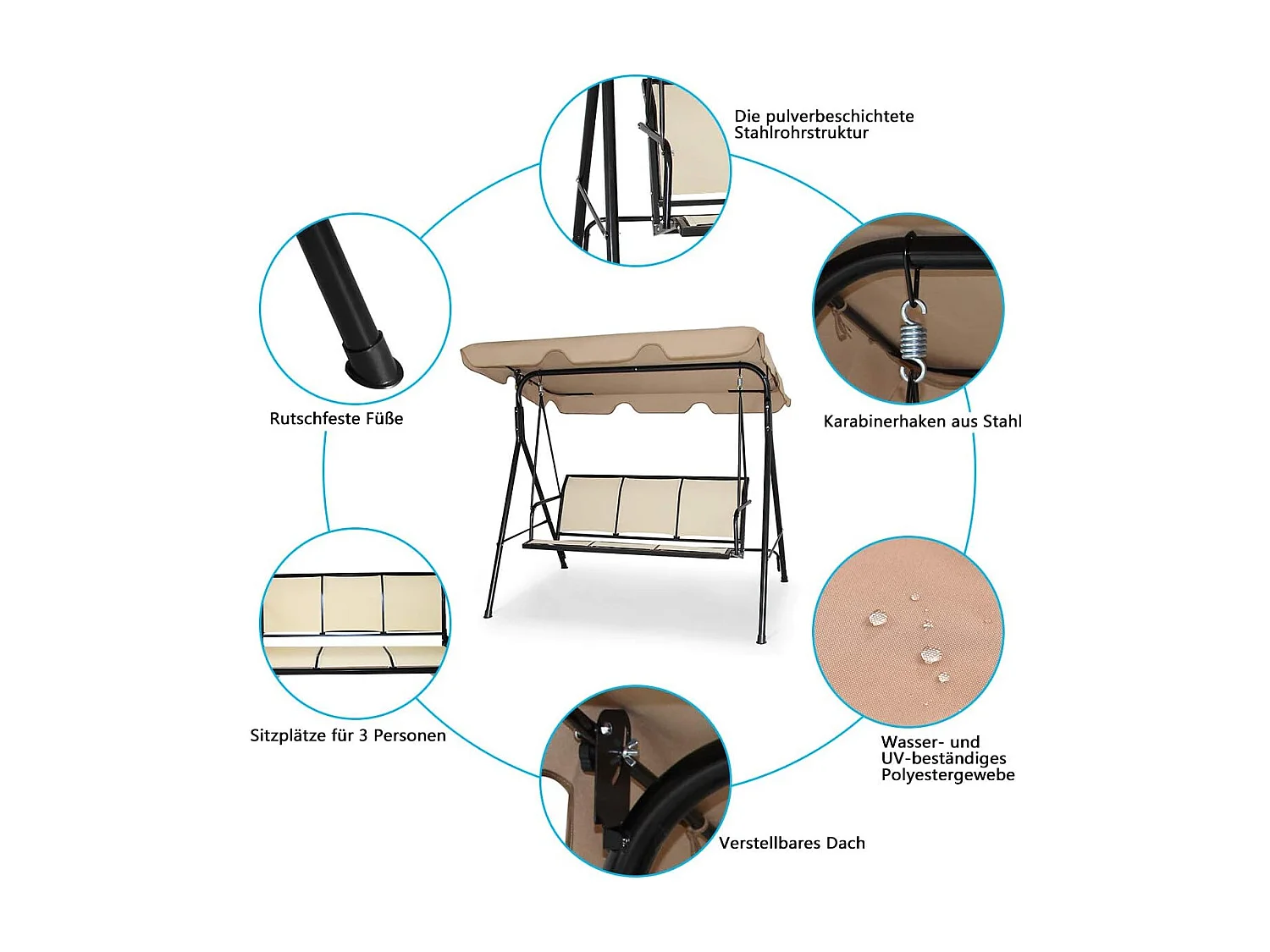 Die pulverbeschichtete Stahlrohrstruktur

Rutschfeste Füße

Karabinerhaken aus Stahl

Sitzplätze für 3 Personen

Wasser- und UV-beständiges Polyestergewebe

Verstellbares Dach