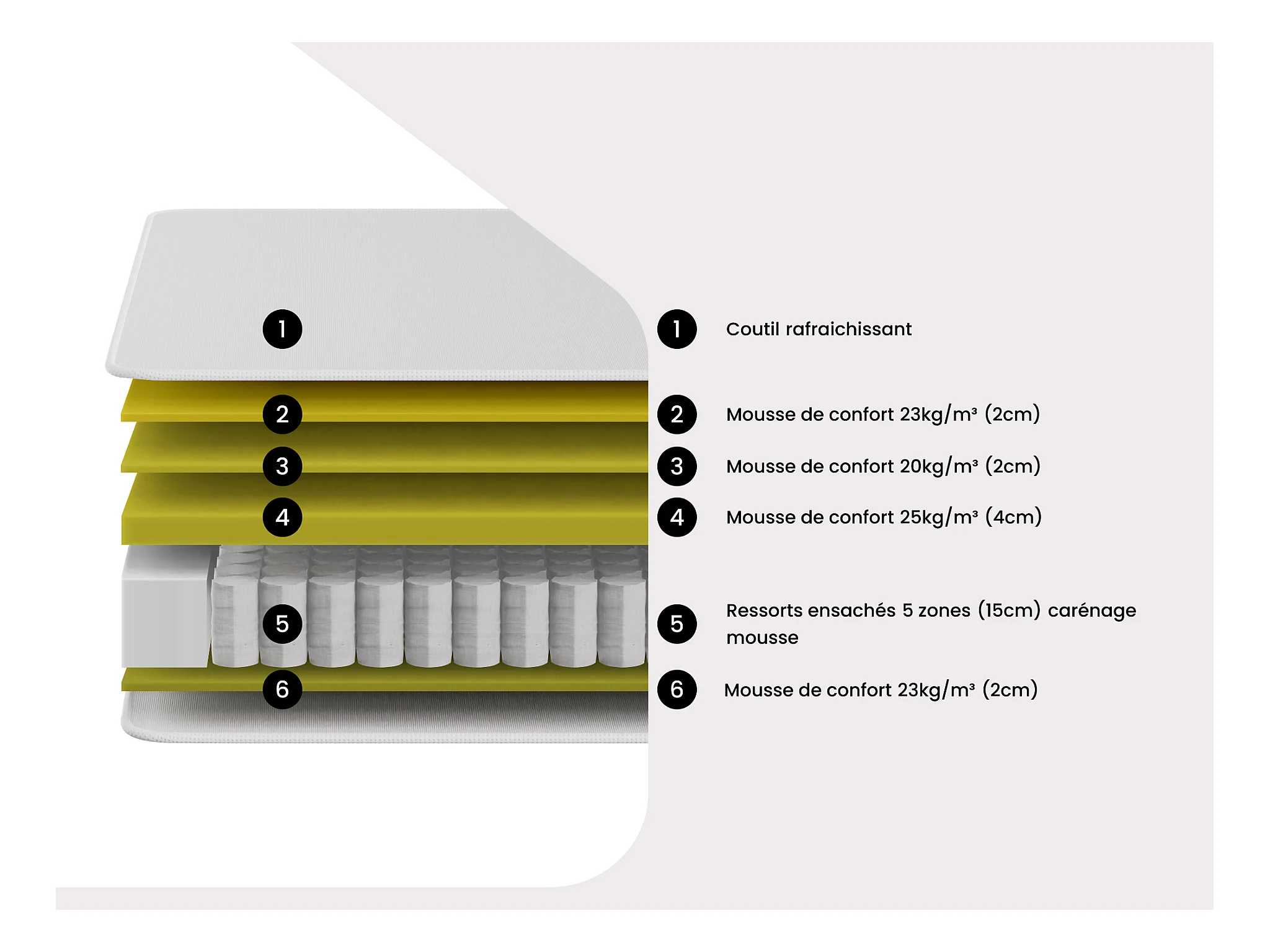 1
2
3
4
5
6

1 Coutil rafraichissant

2 Mousse de confort 23kg/m³ (2cm)

3 Mousse de confort 20kg/m³ (2cm)

4 Mousse de confort 25kg/m³ (4cm)

5 Ressorts ensachés 5 zones (15cm) carénage mousse

6 Mousse de confort 23kg/m³ (2cm)