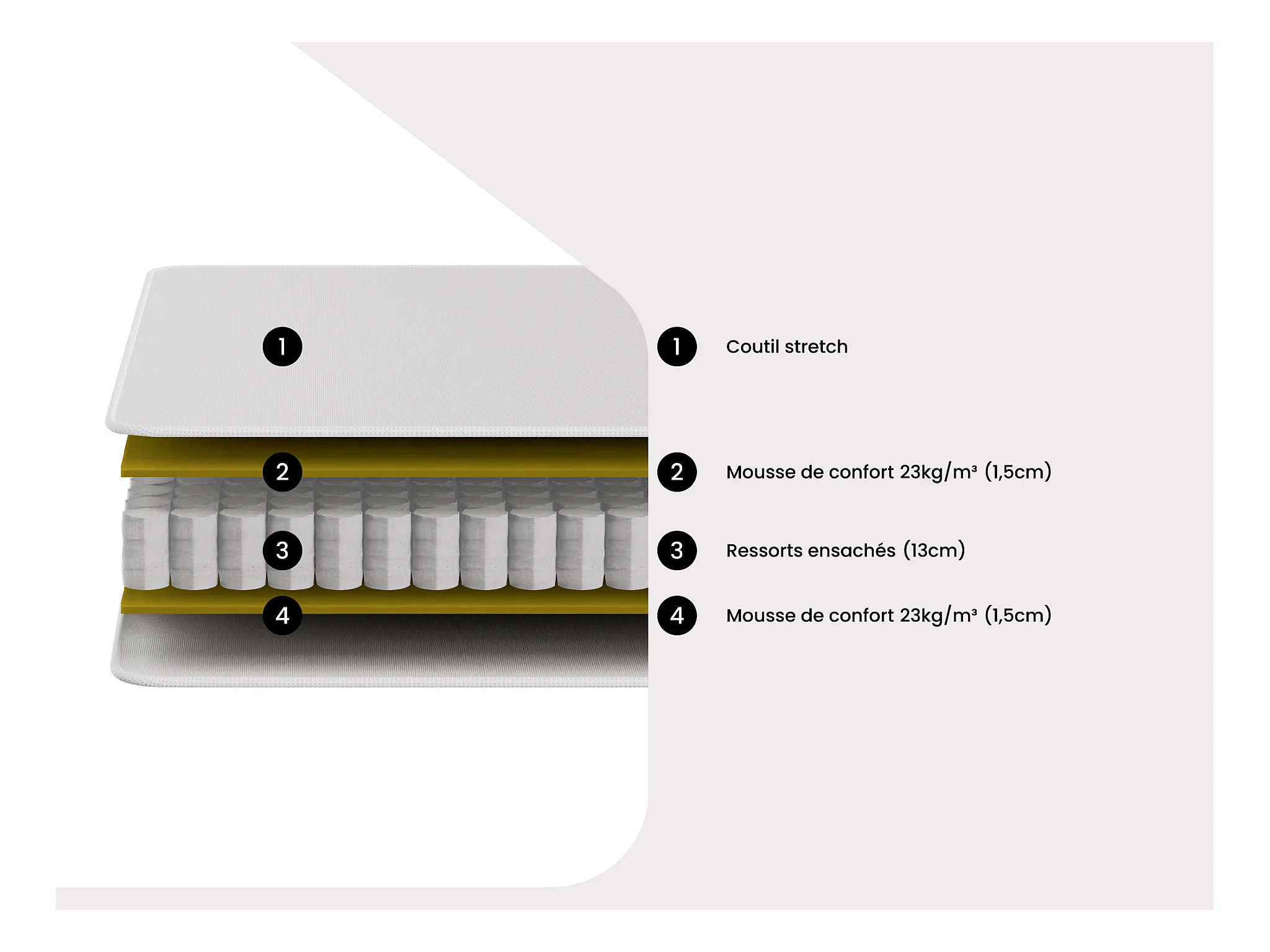 1
2
3
4

1 Coutil stretch

2 Mousse de confort 23kg/m³ (1,5cm)

3 Ressorts ensachés (13cm)

4 Mousse de confort 23kg/m³ (1,5cm)