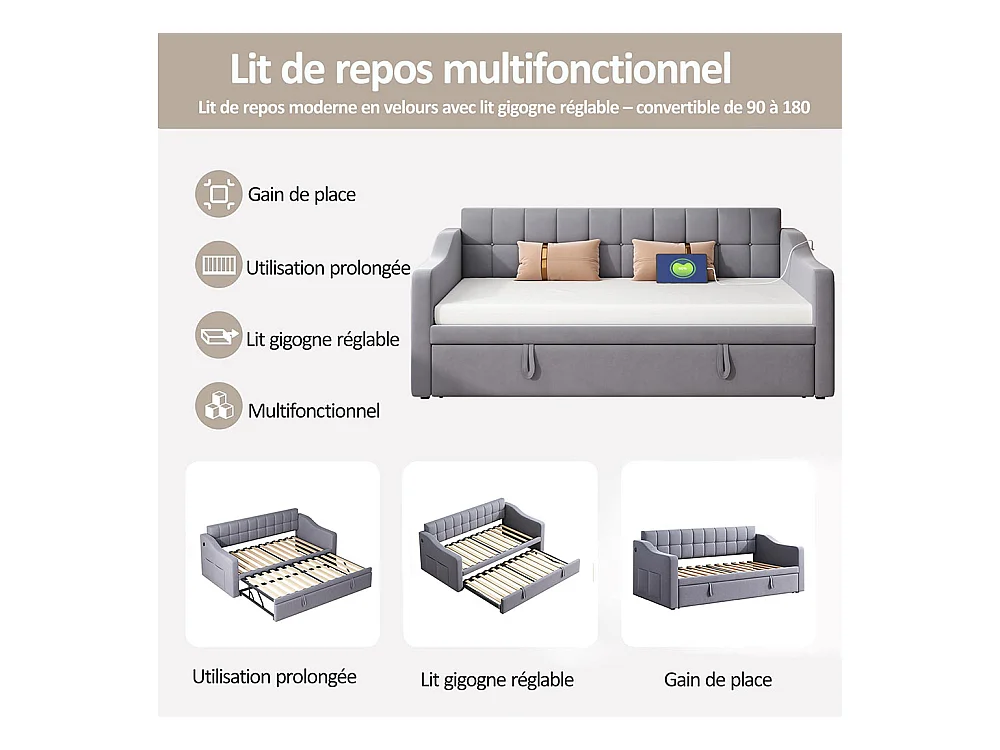 Lit de repos multifonctionnel

Lit de repos moderne en velours avec lit gigogne réglable – convertible de 90 à 180

Gain de place

Utilisation prolongée

Lit gigogne réglable

Multifonctionnel

Utilisation prolongée

Lit gigogne réglable

Gain de place