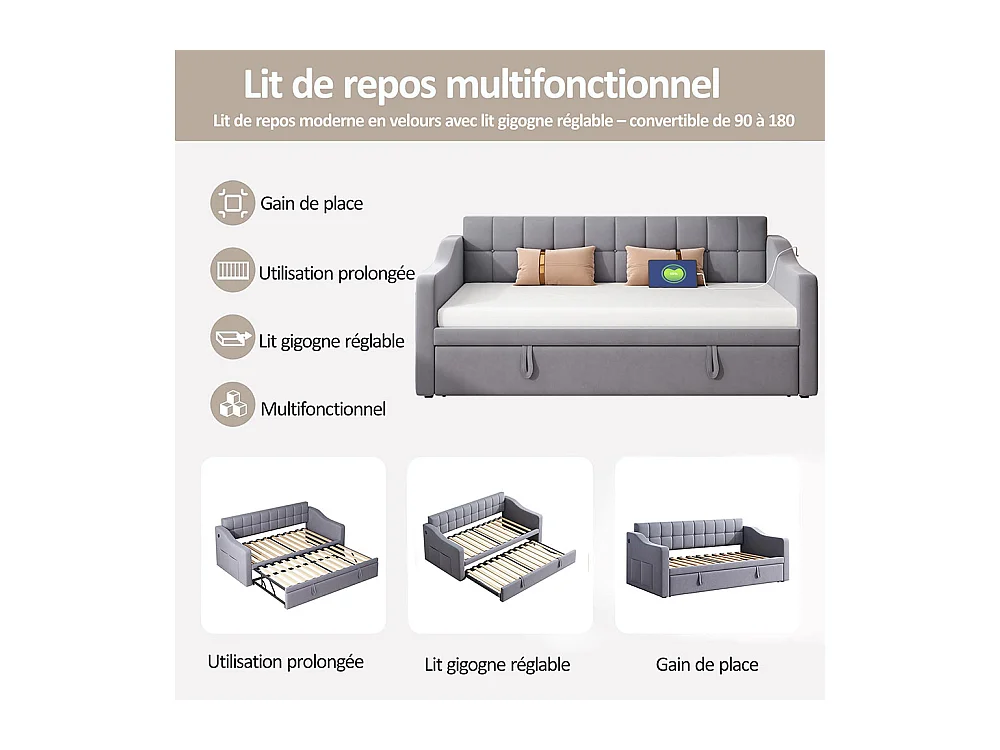 Lit de repos multifonctionnel

Lit de repos moderne en velours avec lit gigogne réglable – convertible de 90 à 180

Gain de place

Utilisation prolongée

Lit gigogne réglable

Multifonctionnel

Utilisation prolongée

Lit gigogne réglable

Gain de place