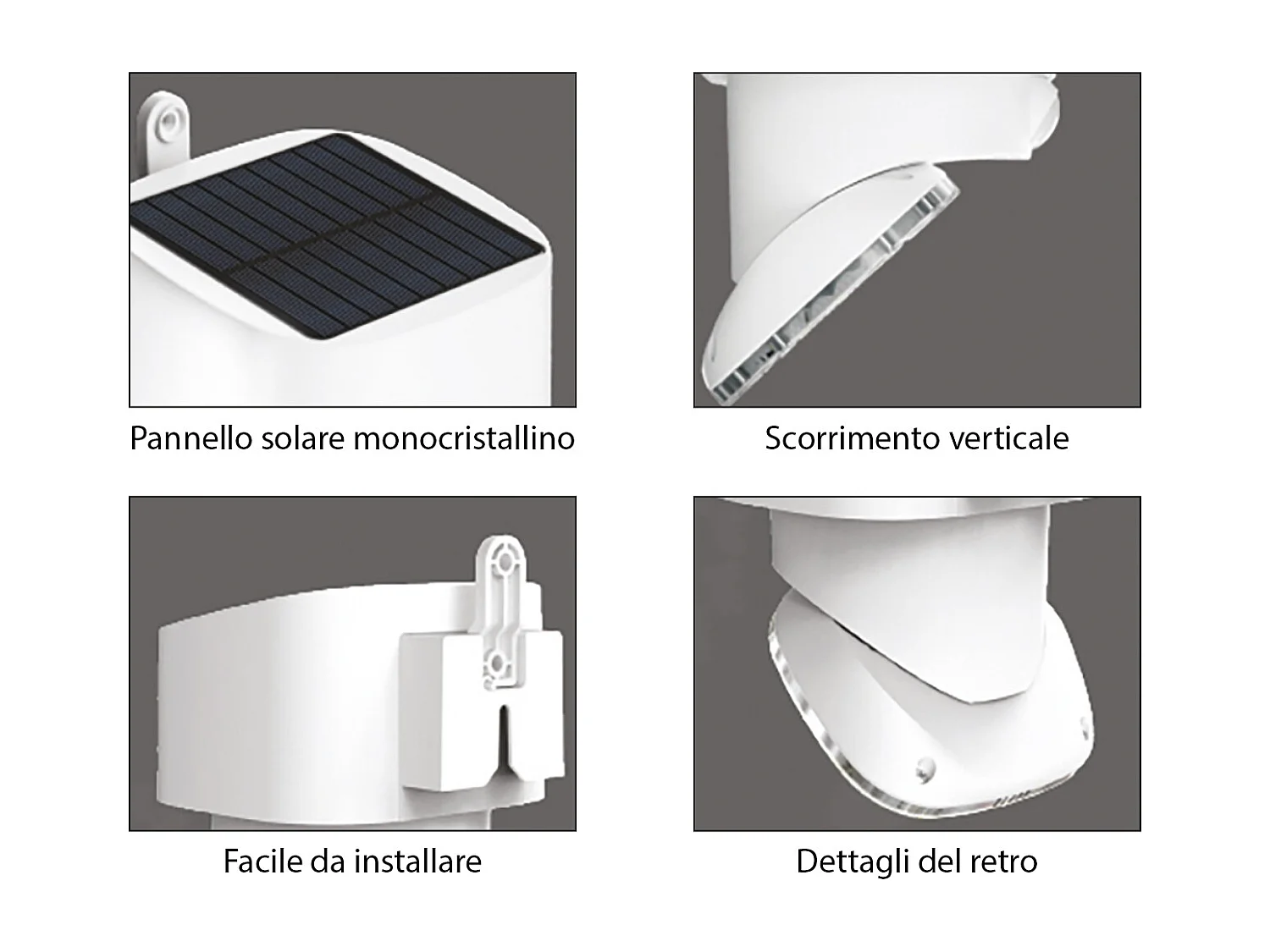 Pannello solare monocristallino

Scorrimento verticale

Facile da installare

Dettagli del retro