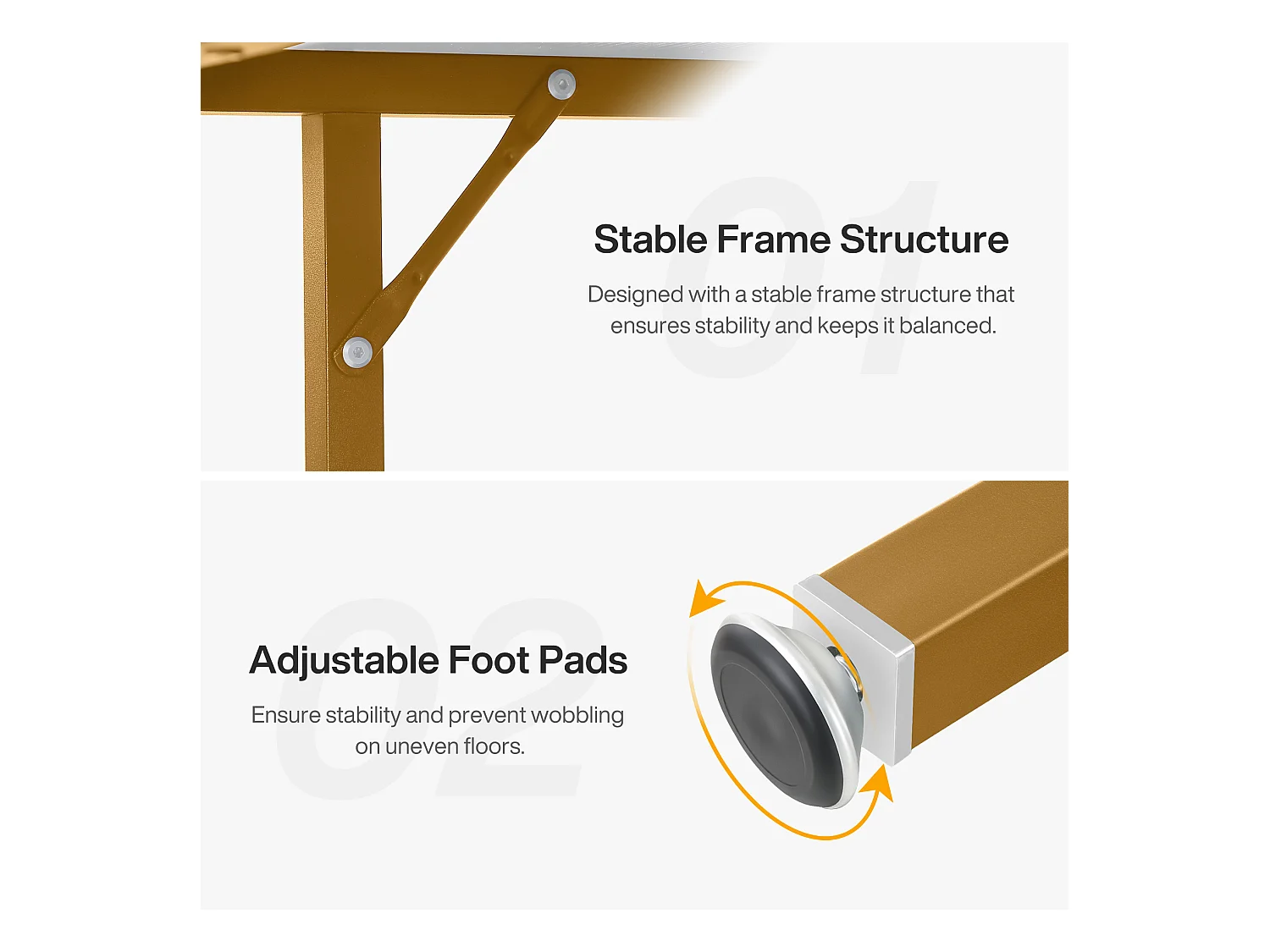 01

Stable Frame Structure

Designed with a stable frame structure that ensures stability and keeps it balanced.

02

Adjustable Foot Pads

Ensure stability and prevent wobbling on uneven floors.