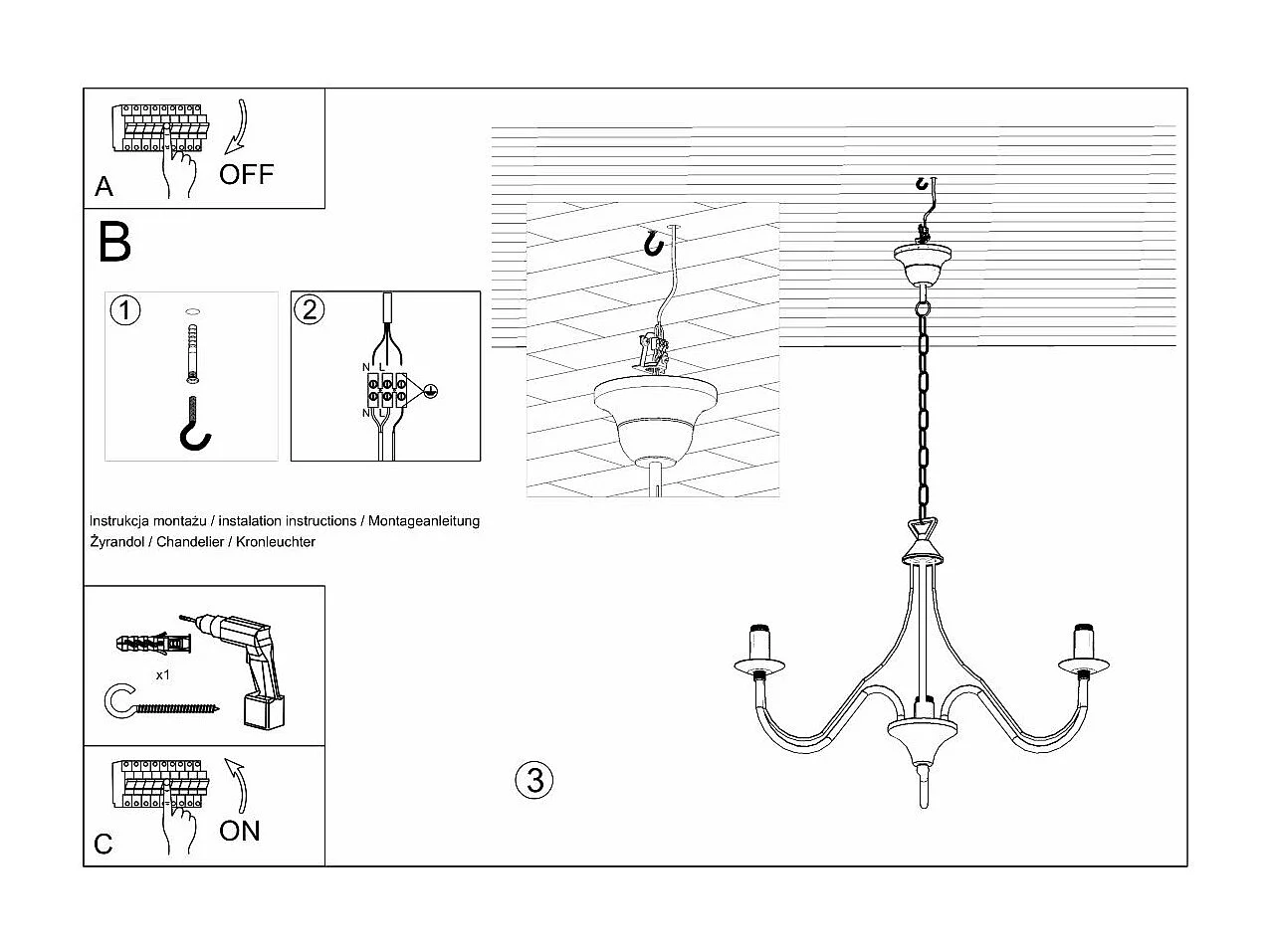 A
OFF

B

1

2

N L

N L

Instrukcja montażu / instalation instructions / Montageanleitung
Żyrandol / Chandelier / Kronleuchter

x1

C
ON

3