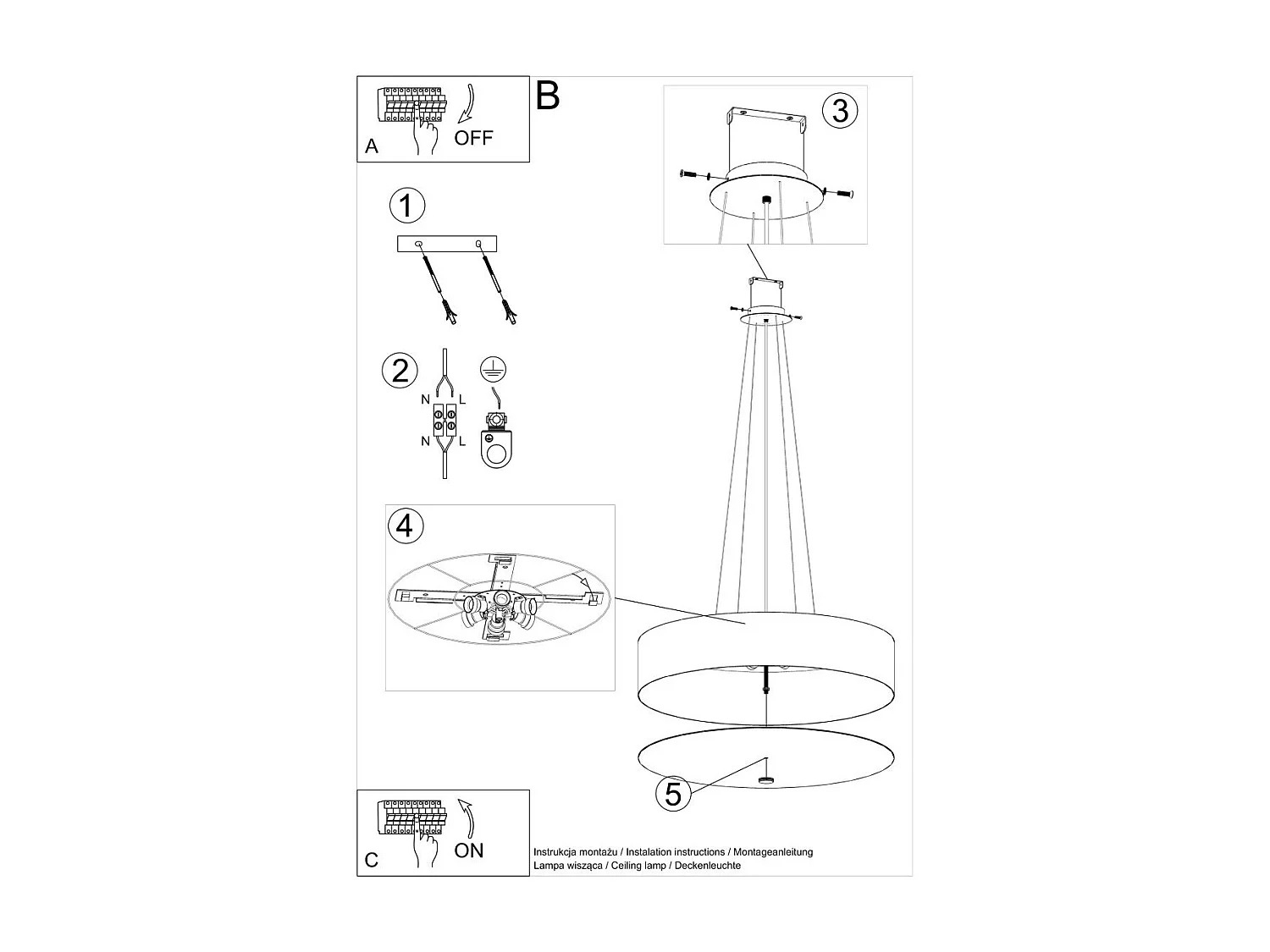 A
OFF

B

3

1

2

N L

N L

4

5

C
ON

Instrukcja montażu / Instalation instructions / Montageanleitung
Lampa wisząca / Ceiling lamp / Deckenleuchte