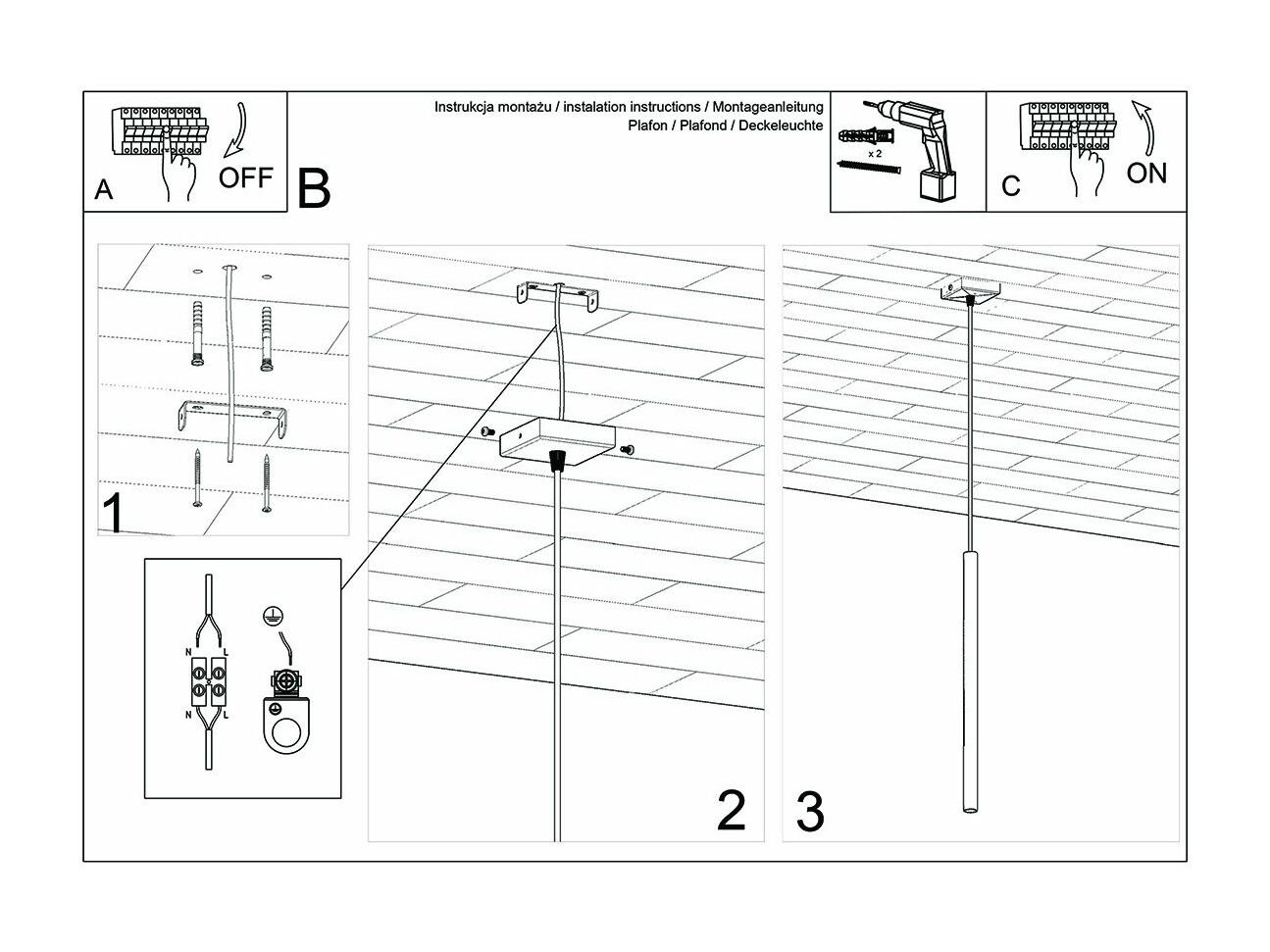 A
OFF
B
Instrukcja montażu / instalation instructions / Montageanleitung
Plafon / Plafond / Deckeleuchte
x 2
C
ON
1
N
L
N
L
2
3