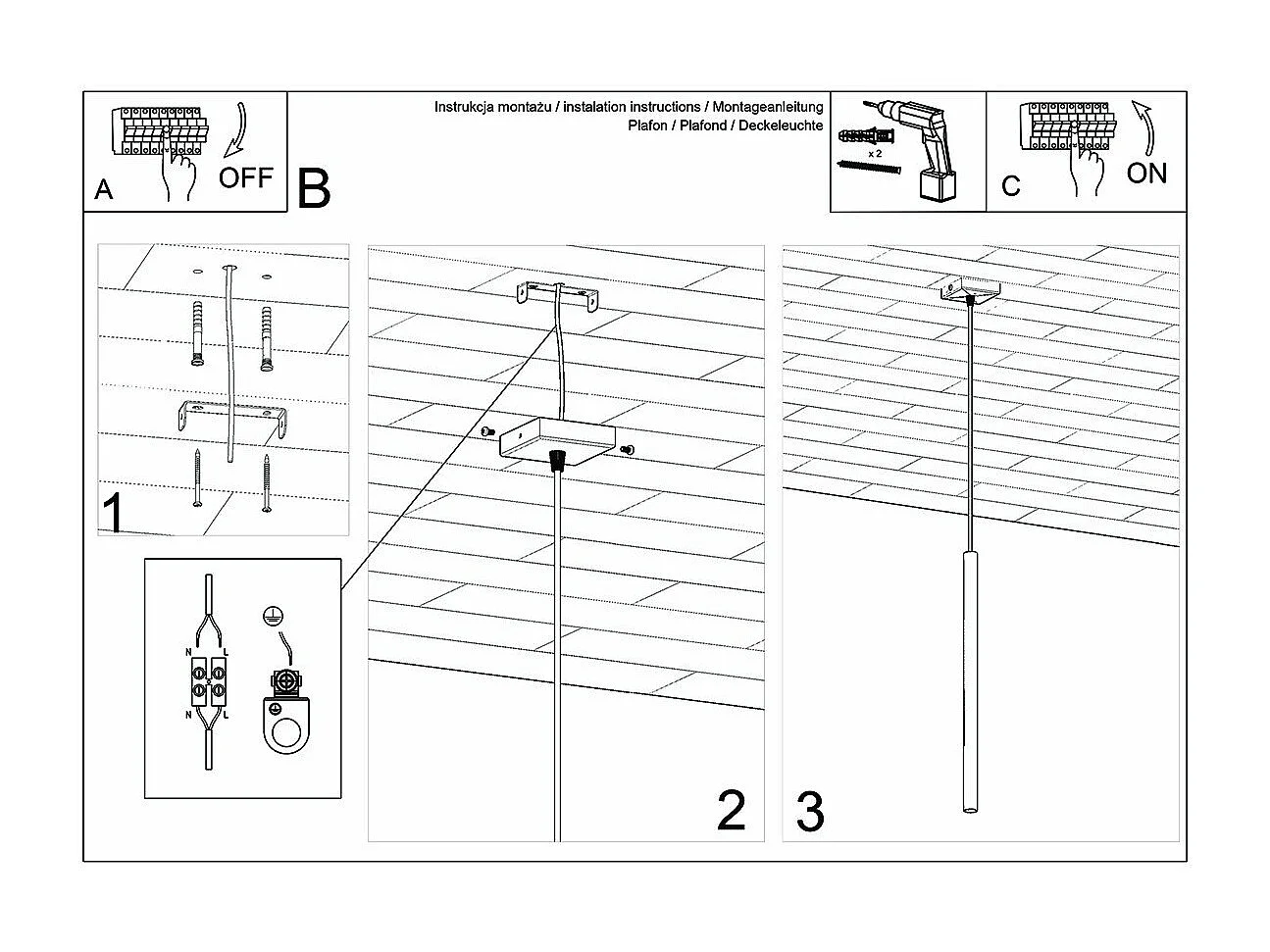 A
OFF
B
Instrukcja montażu / instalation instructions / Montageanleitung
Plafon / Plafond / Deckeleuchte
x 2
C
ON
1
N
L
N
L
2
3