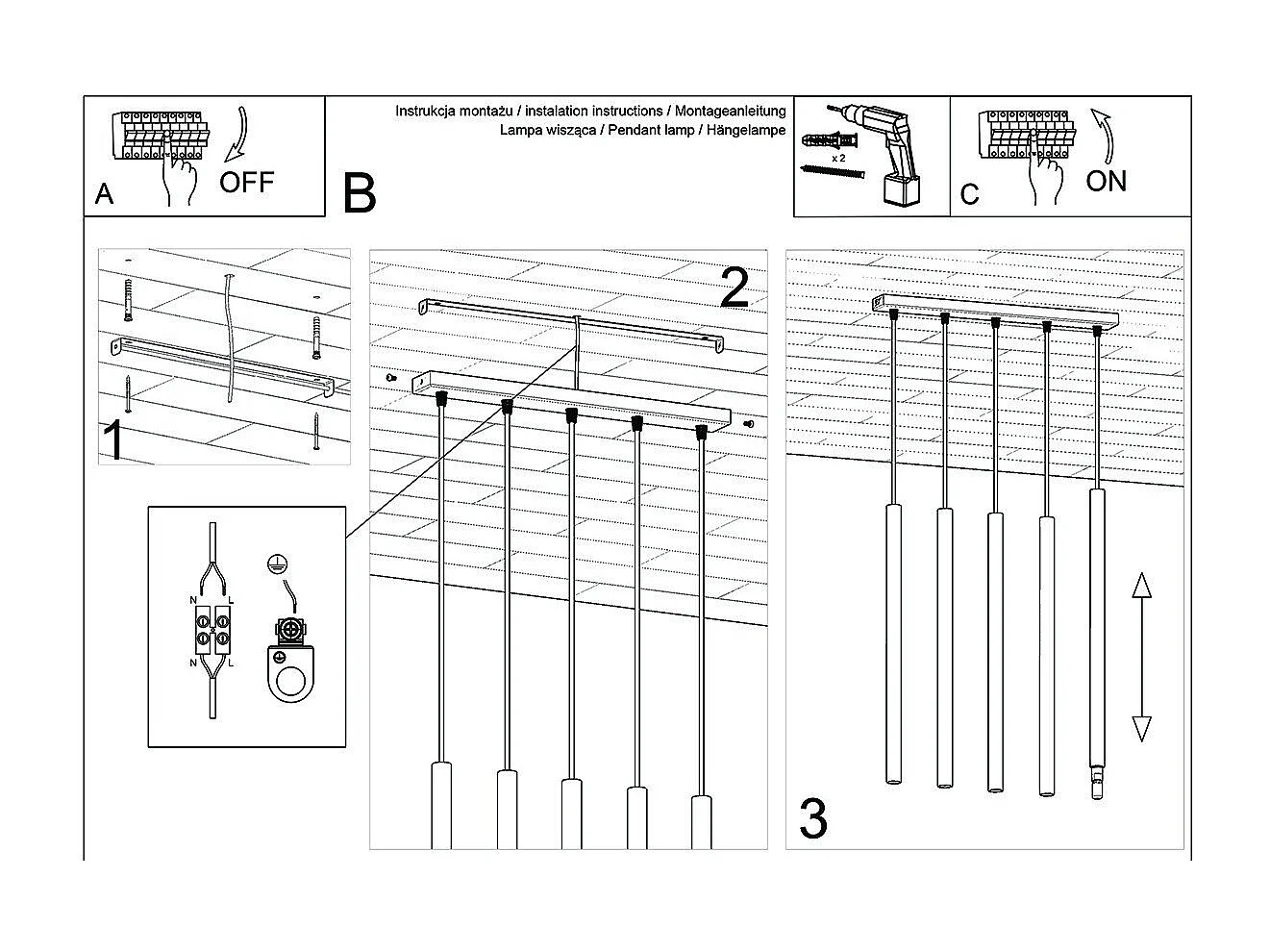 A OFF

B

Instrukcja montażu / instalation instructions / Montageanleitung
Lampa wisząca / Pendant lamp / Hängelampe

x 2

C ON

1

N L
N L

2

3