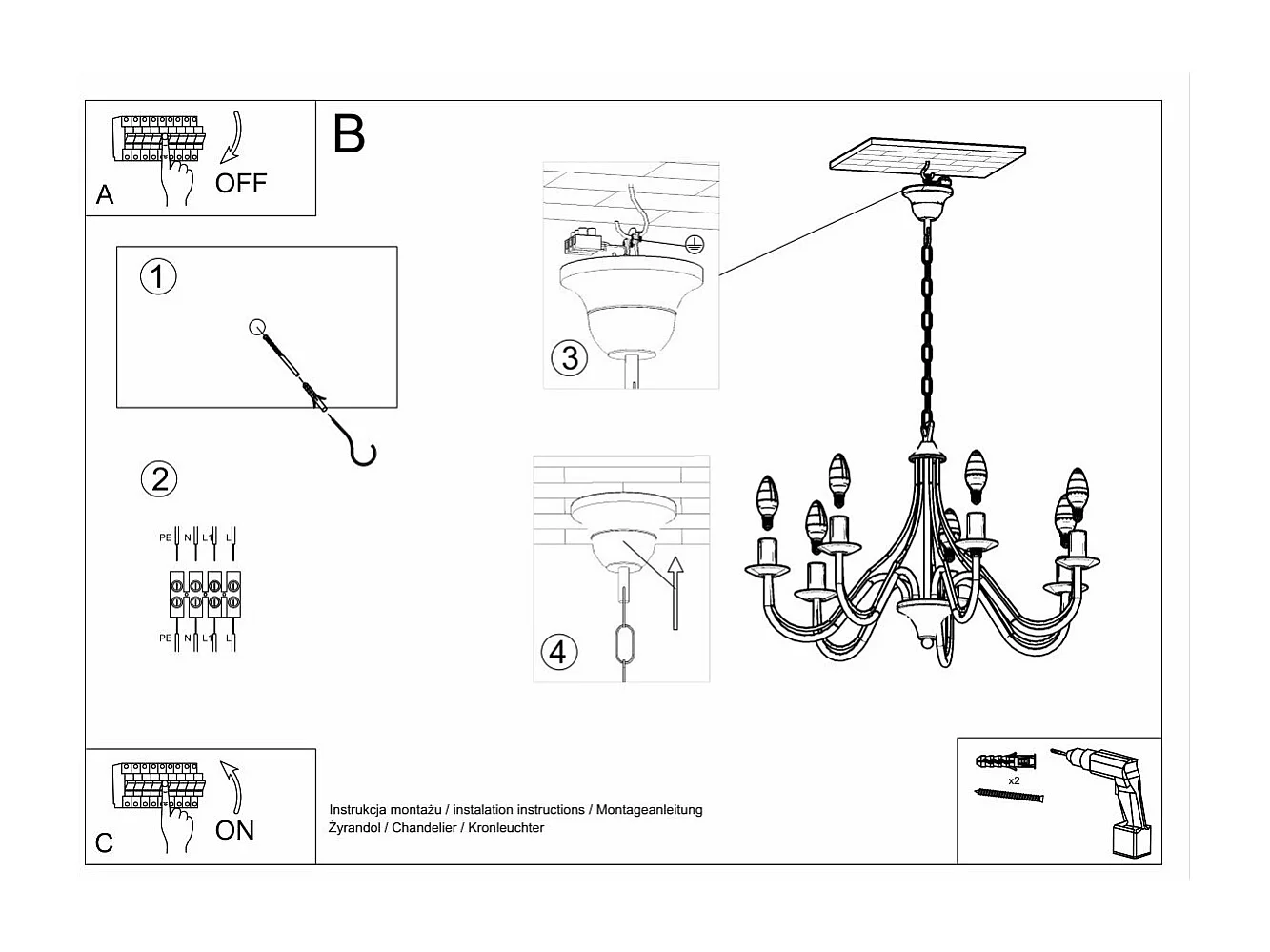 A
OFF

B

1

2

PE N L1 L

PE N L1 L

3

4

C
ON

Instrukcja montażu / instalation instructions / Montageanleitung
Żyrandol / Chandelier / Kronleuchter

x2