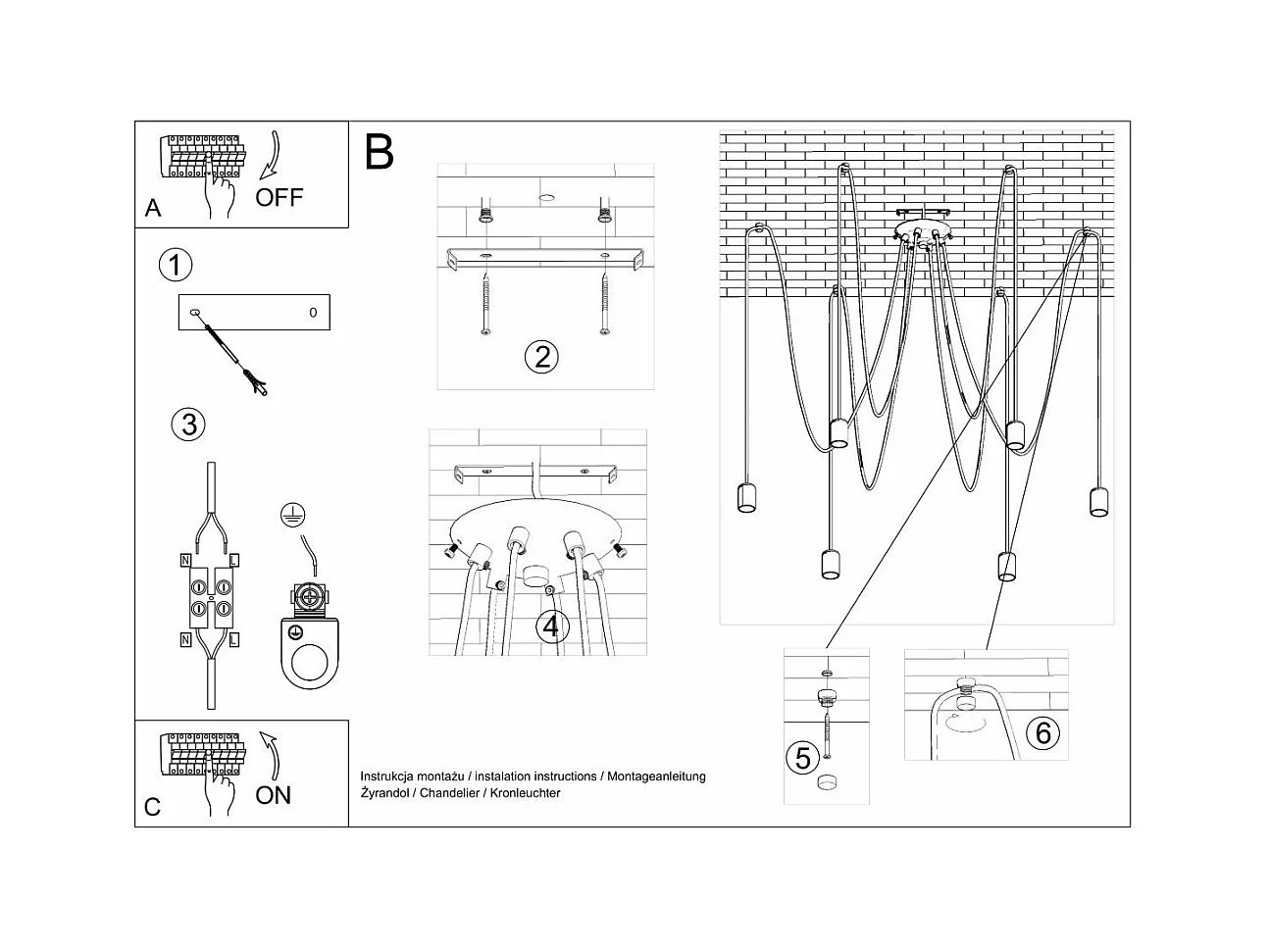 A
OFF

B

1

0

2

3

N L

N L

4

5

6

C
ON

Instrukcja montażu / instalation instructions / Montageanleitung
Żyrandol / Chandelier / Kronleuchter