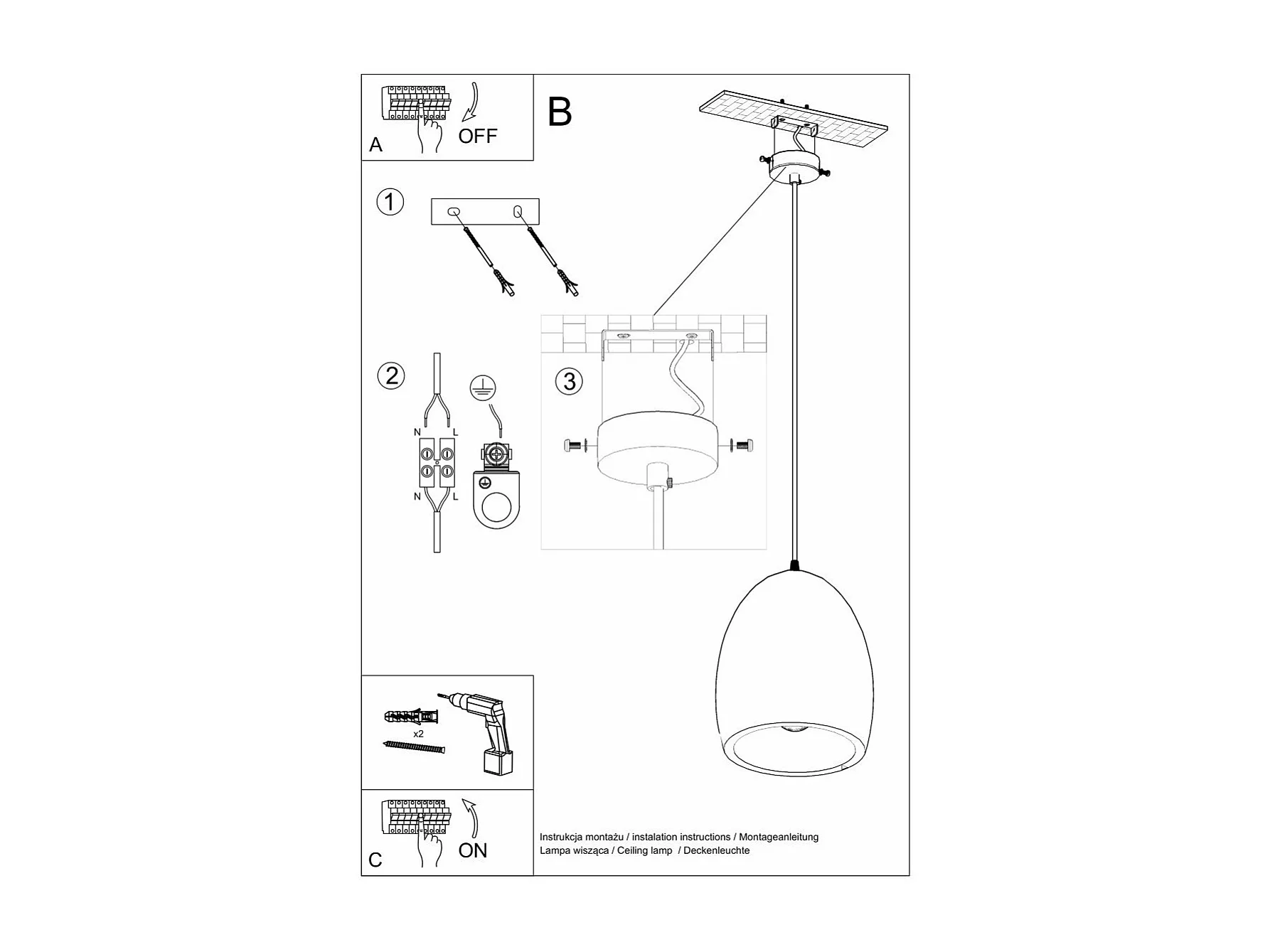 A
OFF

B

1

2

N L

N L

3

x2

C
ON

Instrukcja montażu / instalation instructions / Montageanleitung
Lampa wisząca / Ceiling lamp / Deckenleuchte