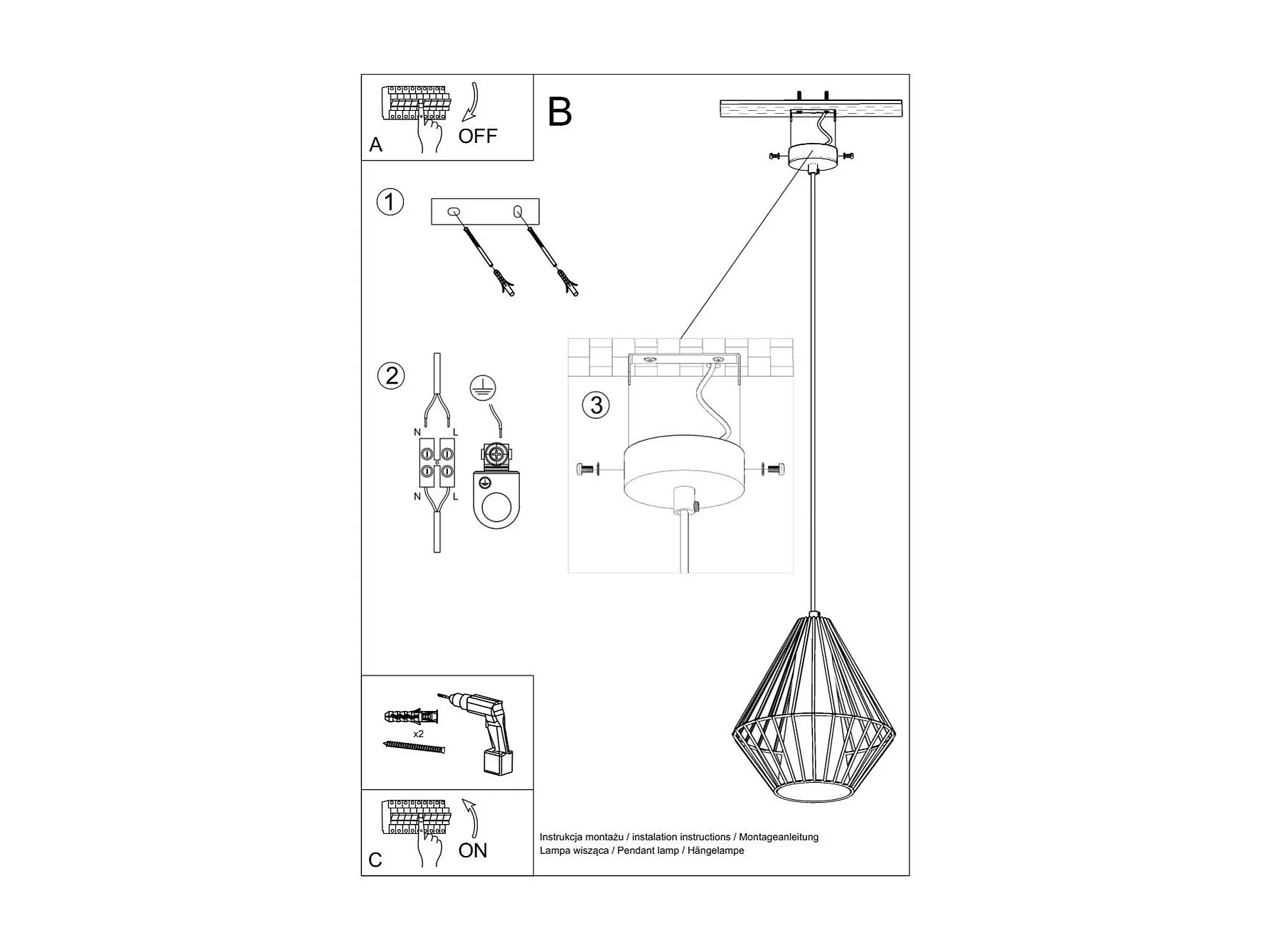 A
OFF

B

1

2
N L
N L

3

x2

C
ON

Instrukcja montażu / instalation instructions / Montageanleitung
Lampa wisząca / Pendant lamp / Hängelampe