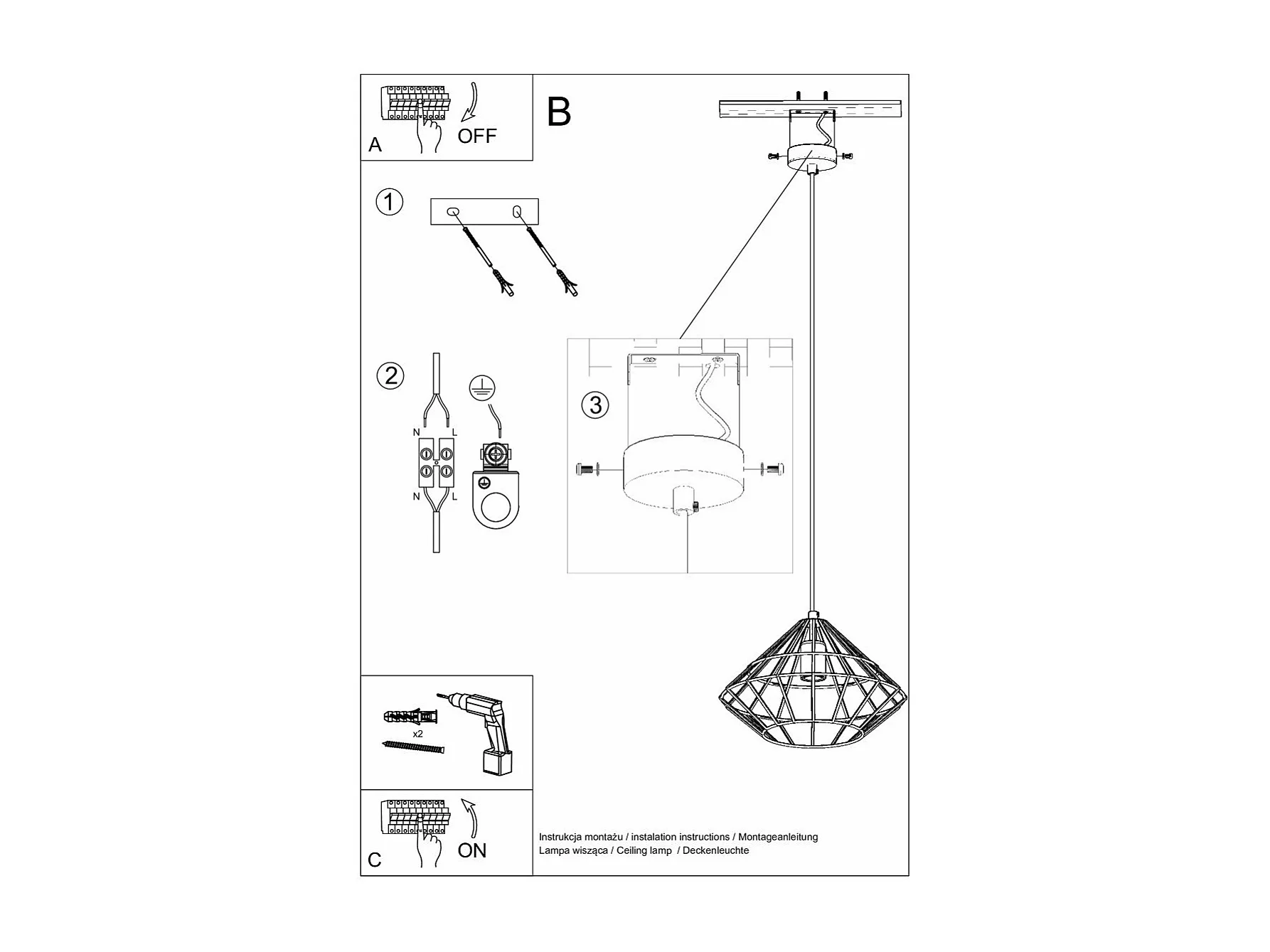 A
OFF

B

1

2

N L
N L

3

x2

C
ON

Instrukcja montażu / instalation instructions / Montageanleitung
Lampa wisząca / Ceiling lamp / Deckenleuchte