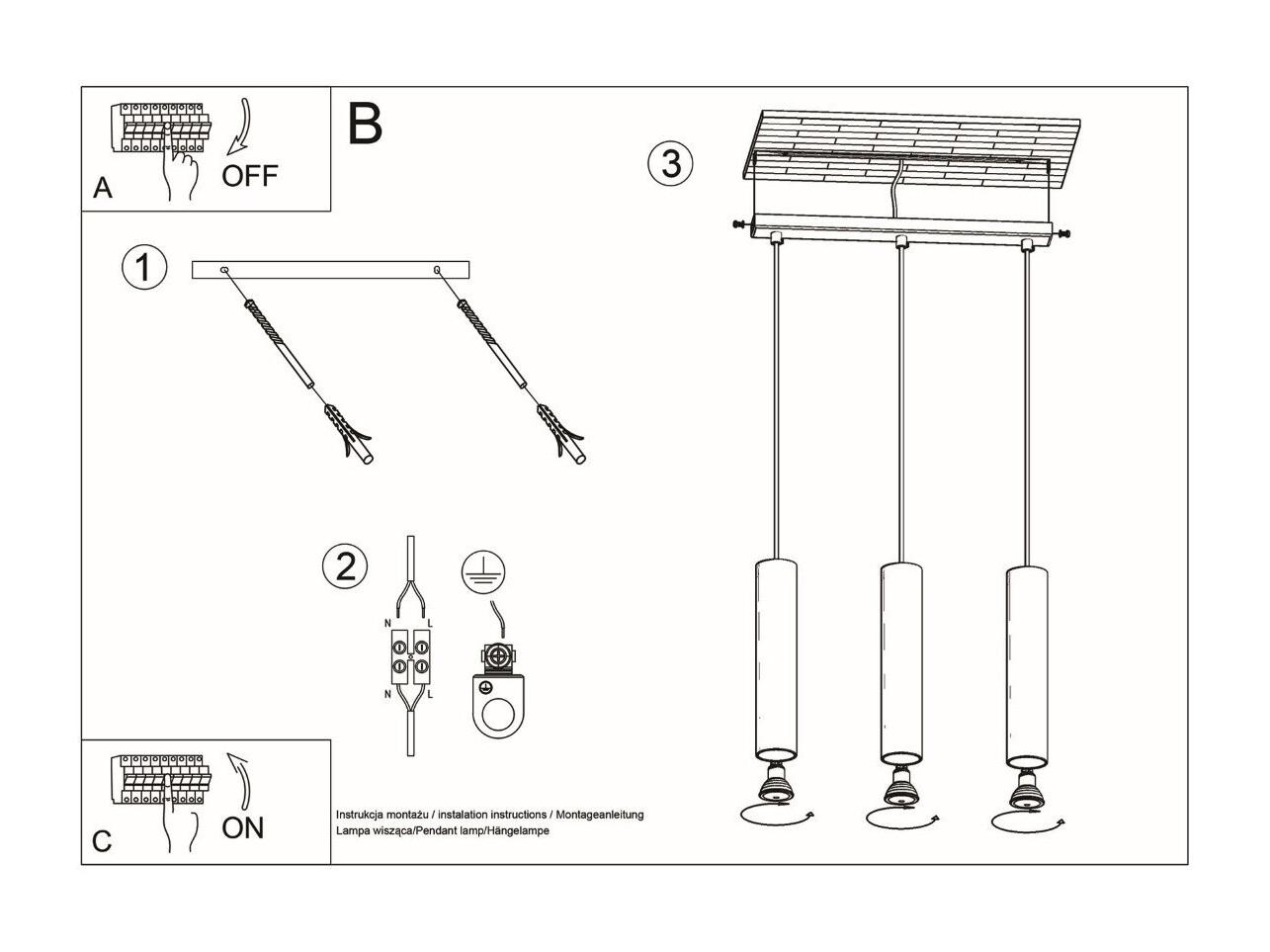 A
OFF

B

1

2

N L

N L

3

C
ON

Instrukcja montażu / instalation instructions / Montageanleitung
Lampa wisząca/Pendant lamp/Hängelampe