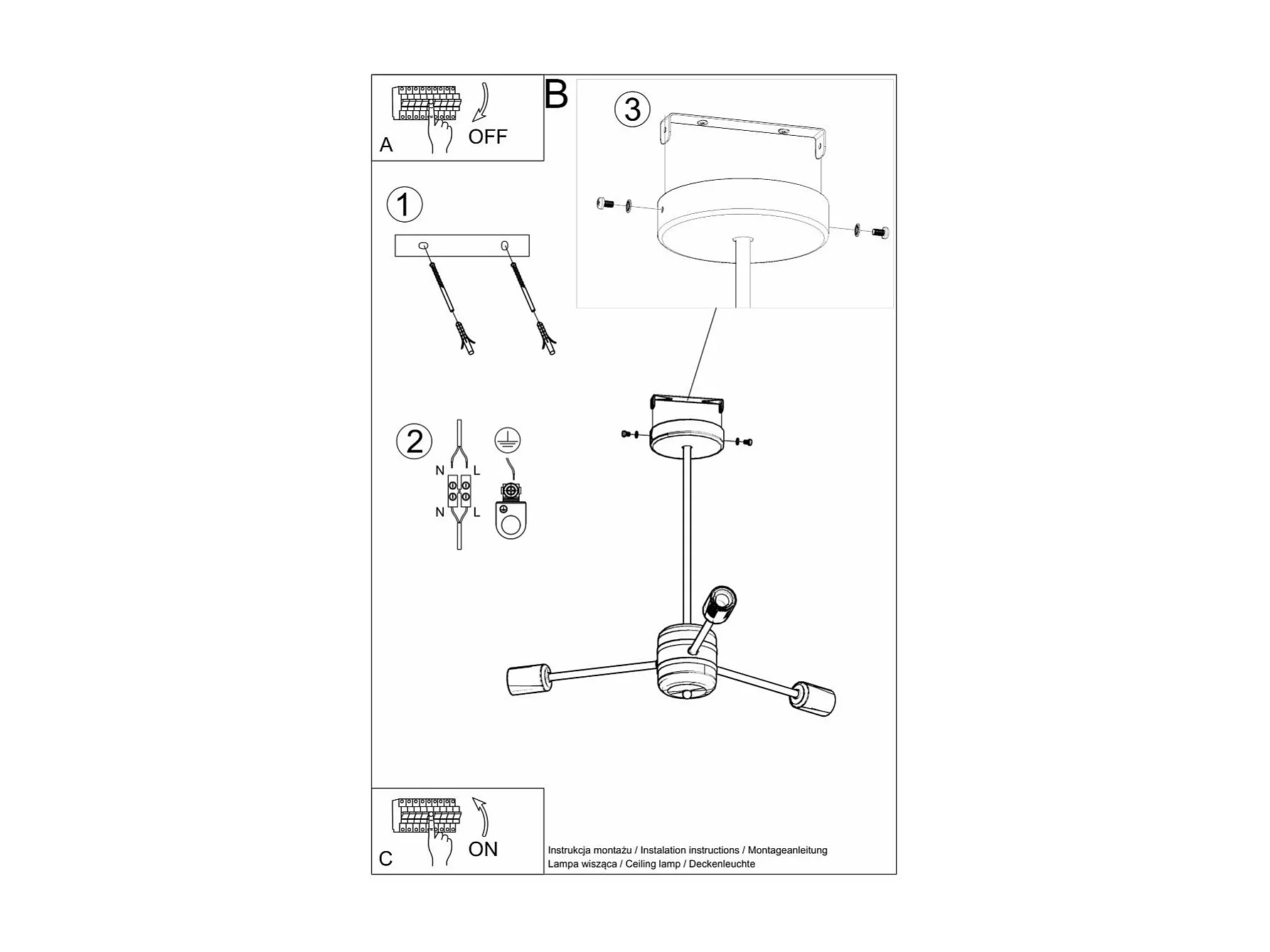 A
OFF

B

3

1

2
N L
N L

C
ON

Instrukcja montażu / Instalation instructions / Montageanleitung
Lampa wisząca / Ceiling lamp / Deckenleuchte