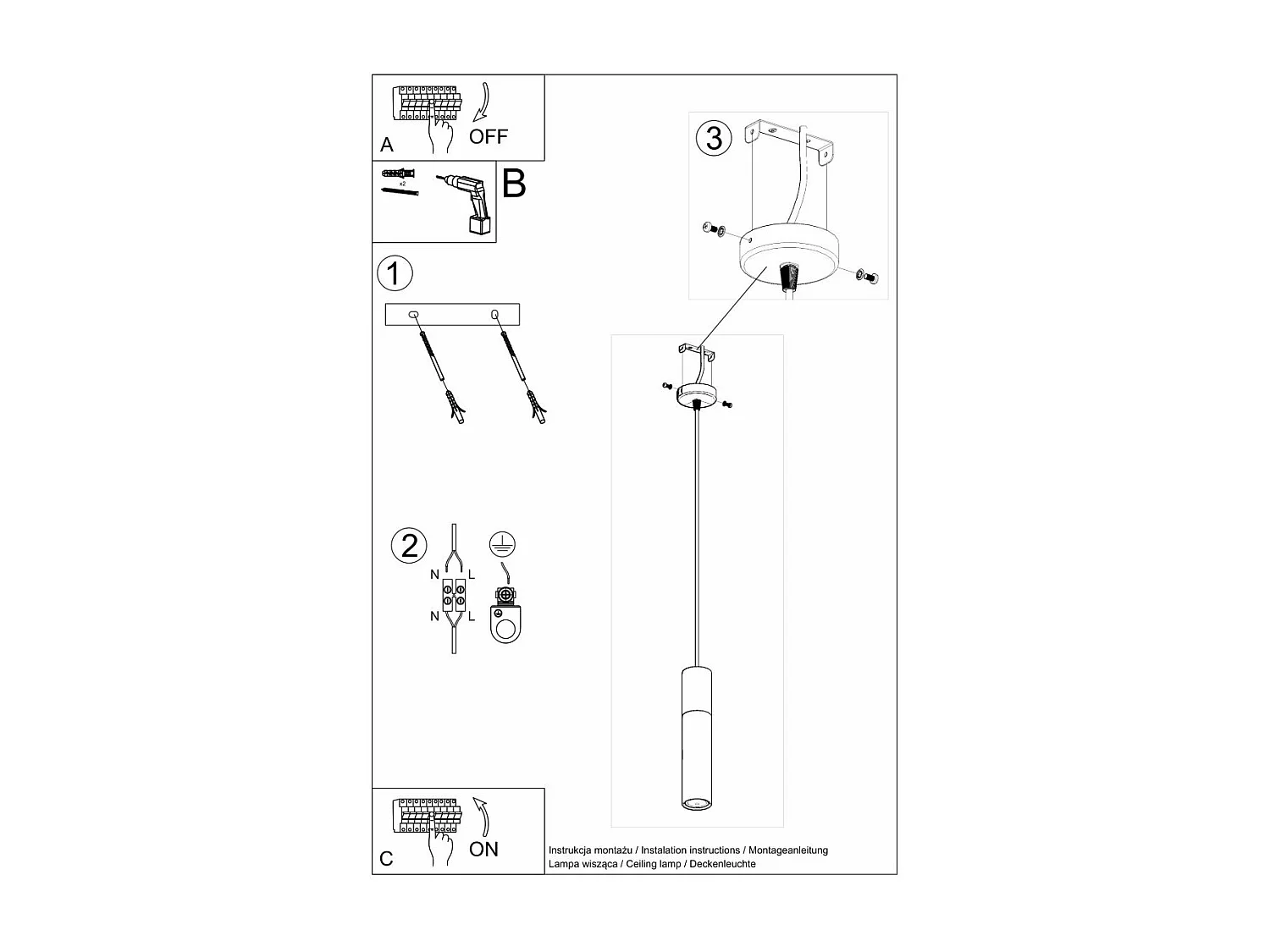 A
OFF

x2
B

1

2
N
L
N
L

3

C
ON

Instrukcja montażu / Instalation instructions / Montageanleitung
Lampa wisząca / Ceiling lamp / Deckenleuchte