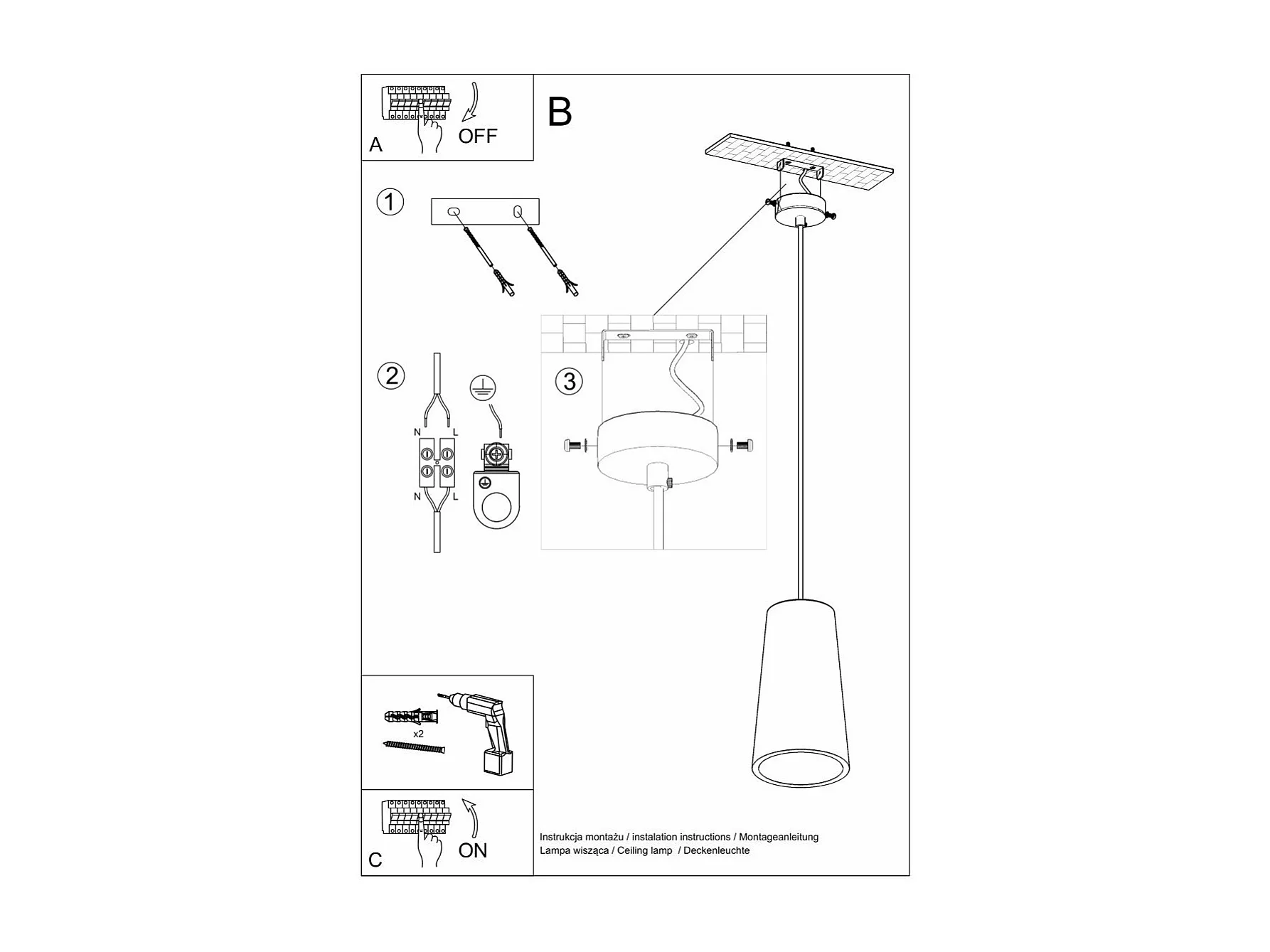 A
OFF

B

1

2

N L

N L

3

x2

C
ON

Instrukcja montażu / instalation instructions / Montageanleitung
Lampa wisząca / Ceiling lamp / Deckenleuchte