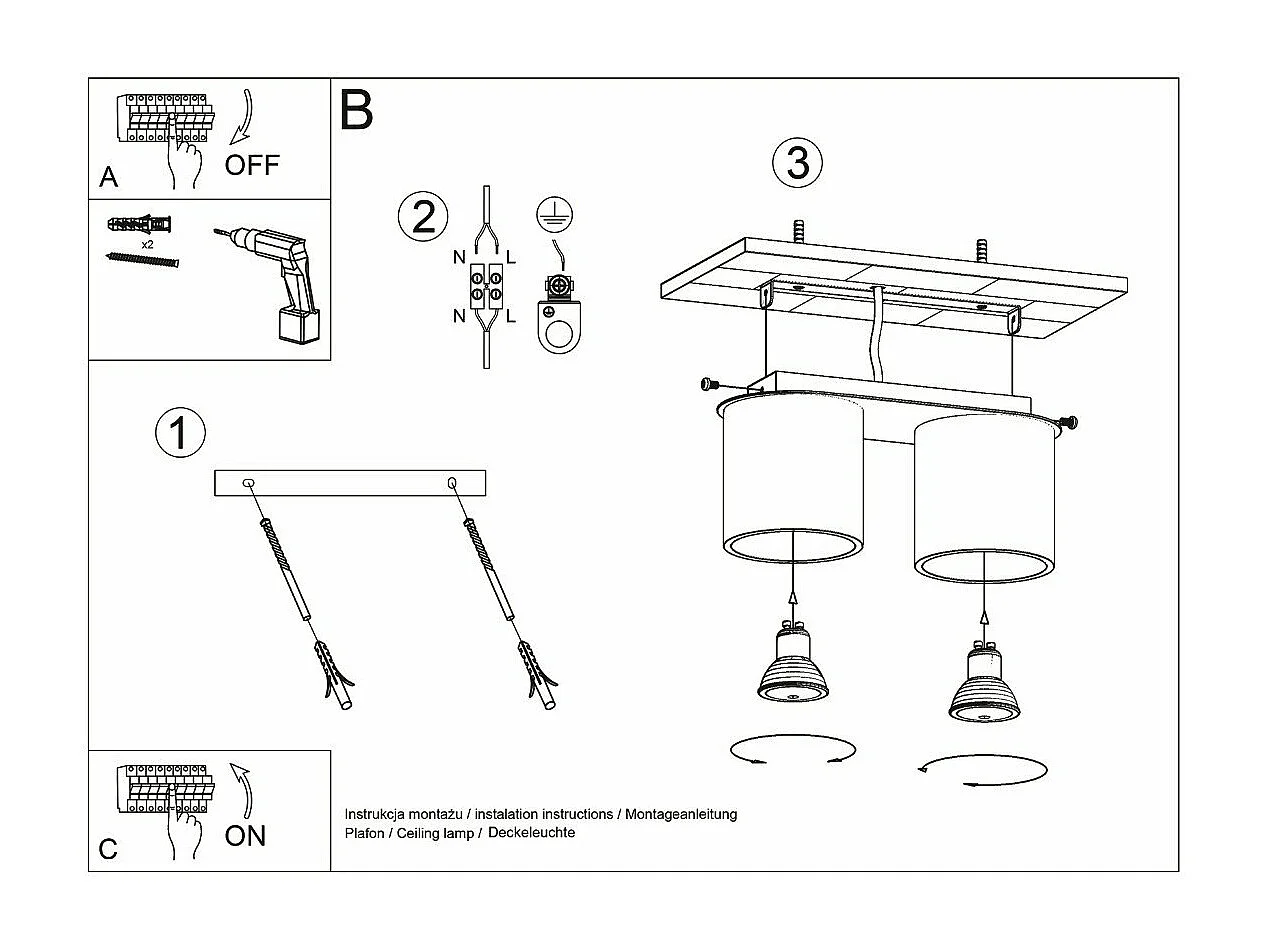 A
OFF

x2

B

1

2
N L
N L

3

C
ON

Instrukcja montażu / instalation instructions / Montageanleitung
Plafon / Ceiling lamp / Deckeleuchte