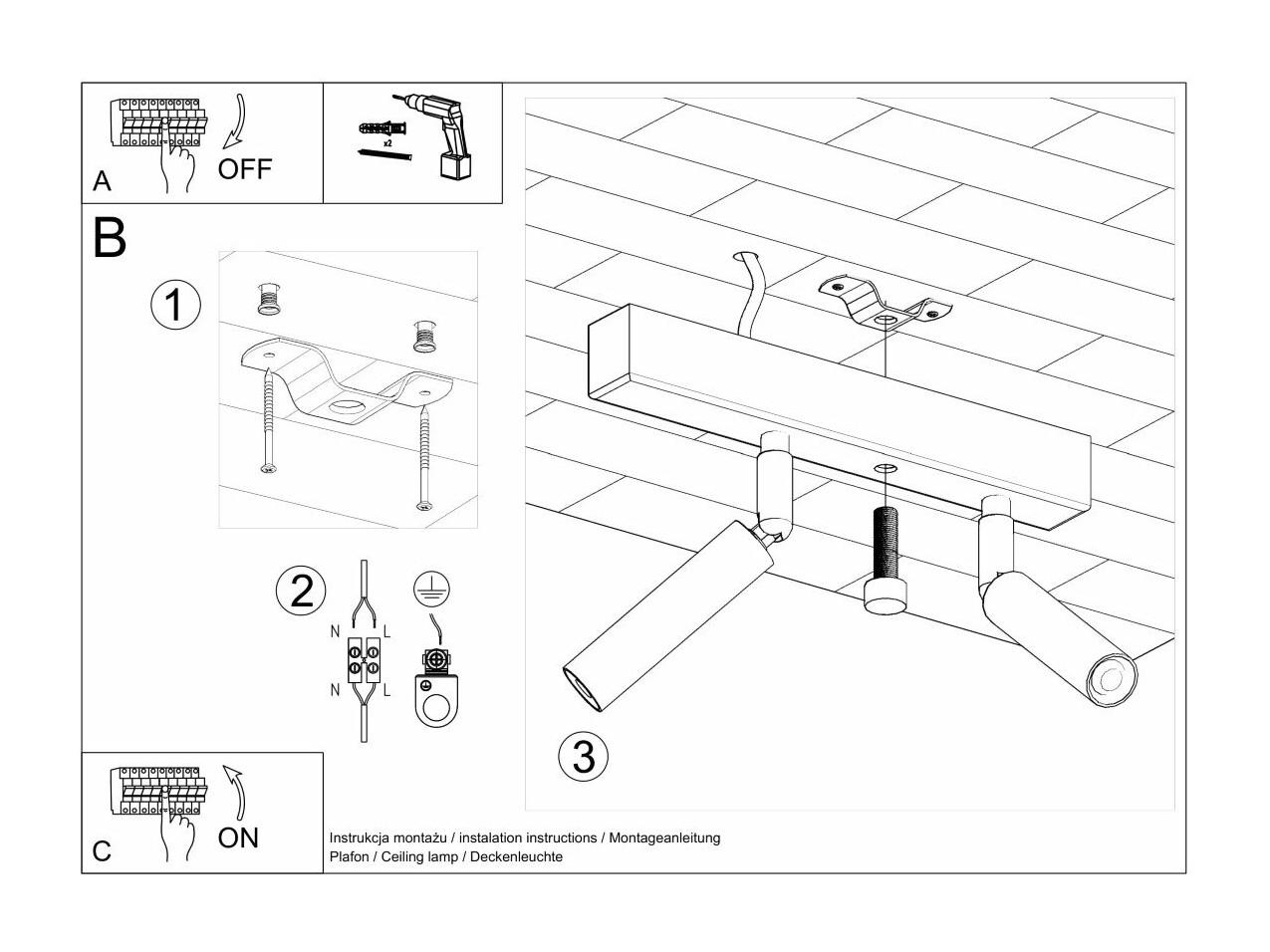 A

OFF

x2

B

1

2

N L

N L

3

C

ON

Instrukcja montażu / instalation instructions / Montageanleitung
Plafon / Ceiling lamp / Deckenleuchte