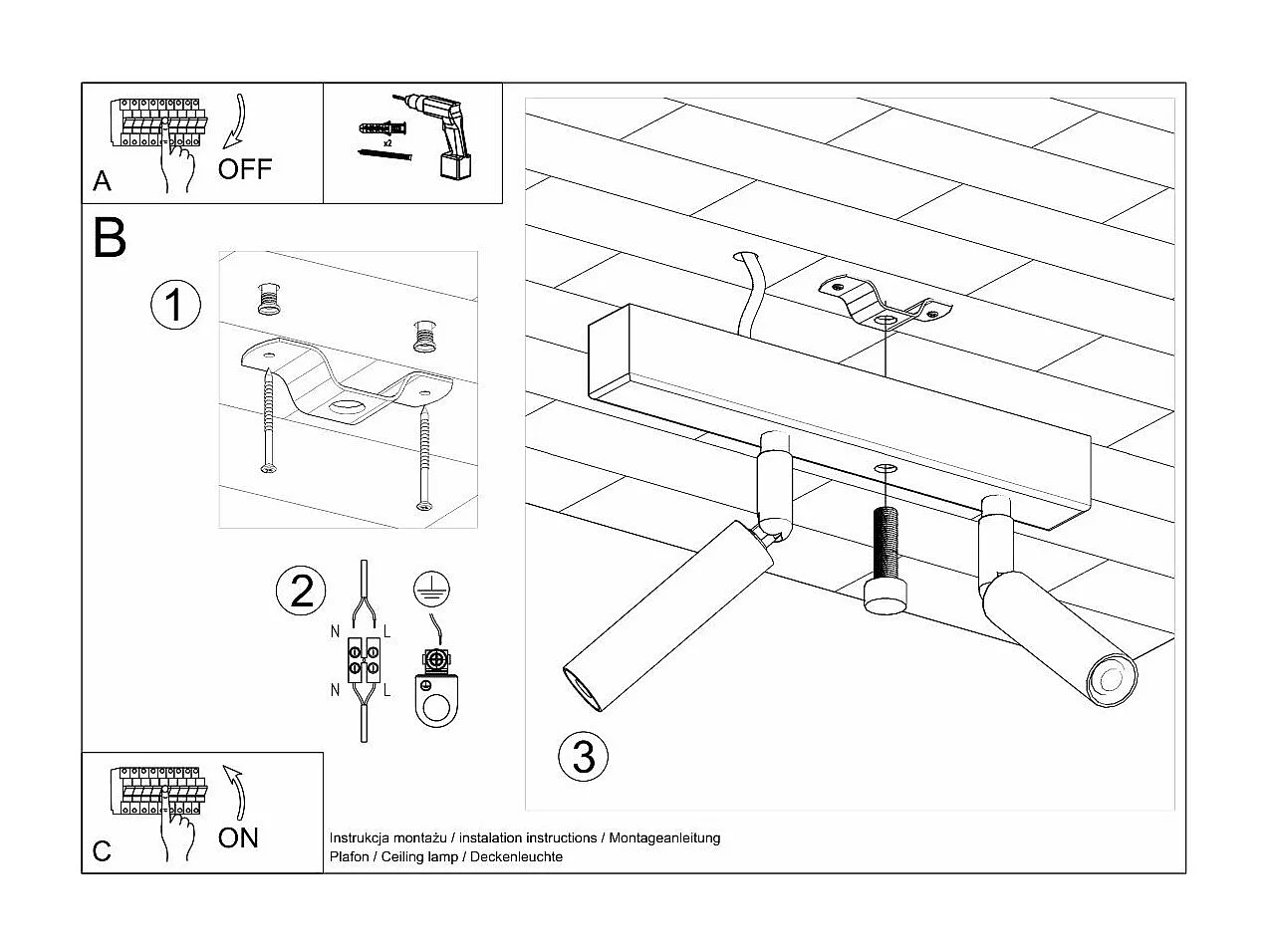 A

OFF

x2

B

1

2

N
L
N
L

3

C

ON

Instrukcja montażu / instalation instructions / Montageanleitung
Plafon / Ceiling lamp / Deckenleuchte