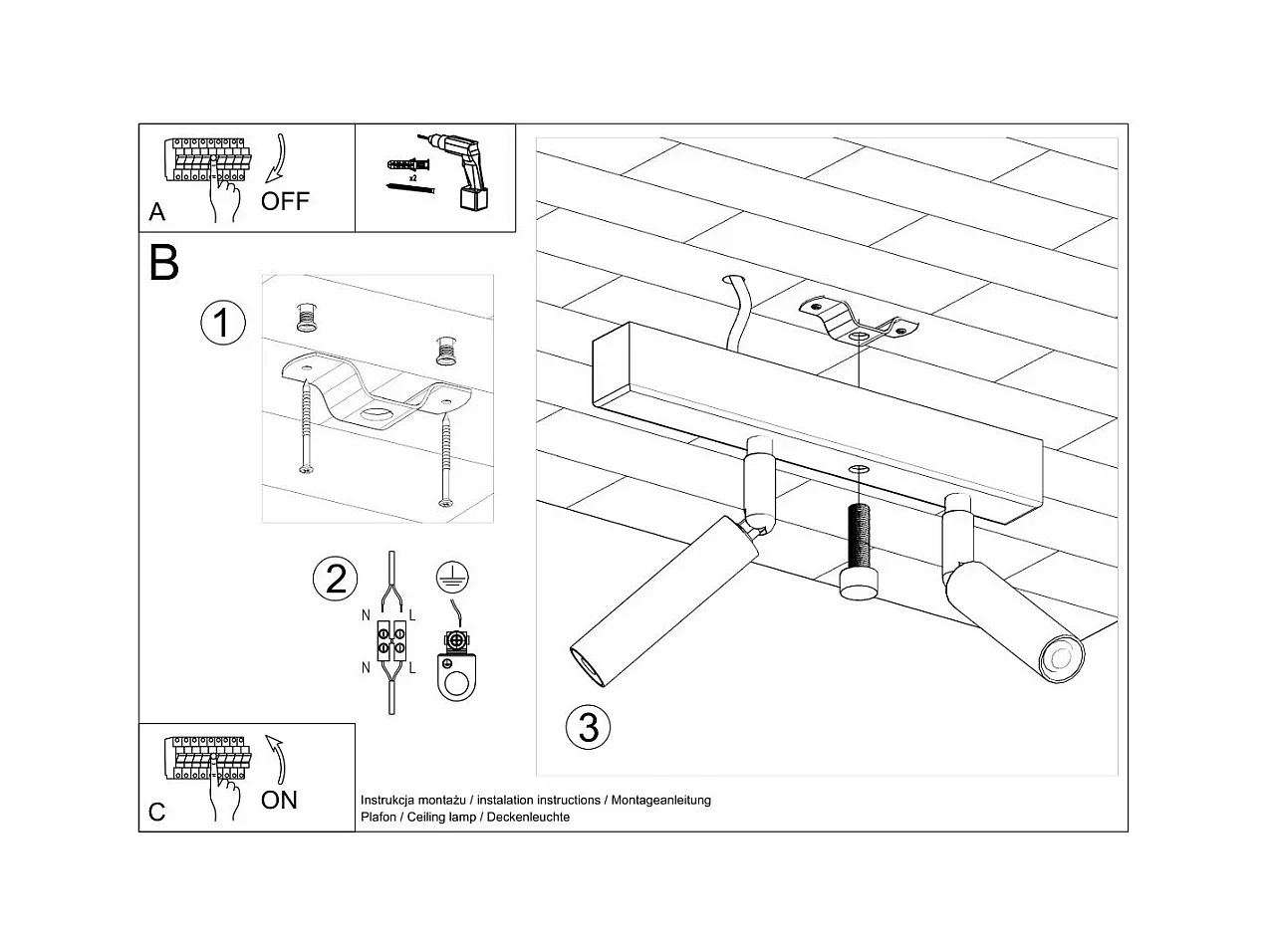 A
OFF

x2

B

1

2

N
L
N
L

3

C
ON

Instrukcja montażu / instalation instructions / Montageanleitung
Plafon / Ceiling lamp / Deckenleuchte