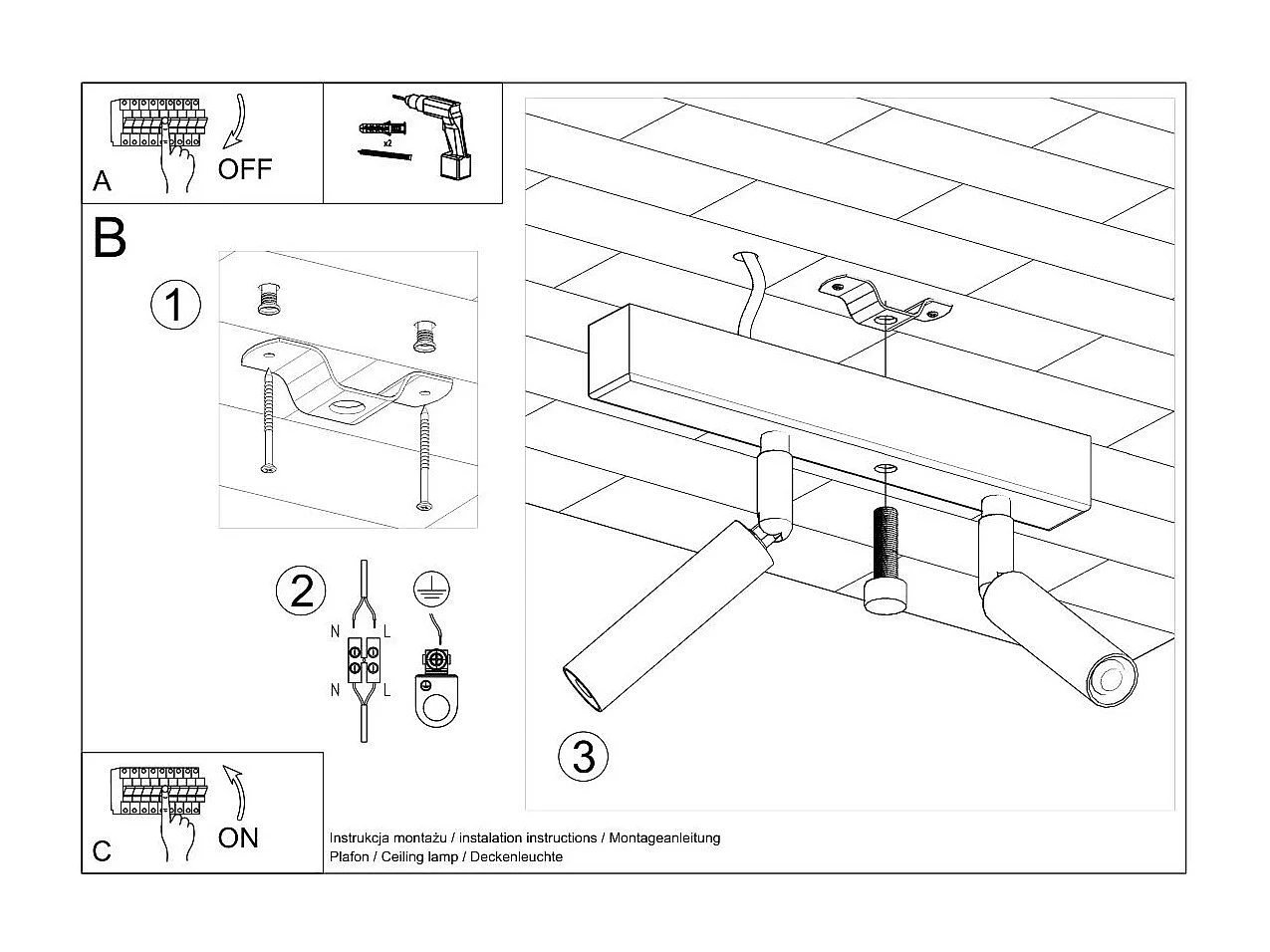 A

OFF

x2

B

1

2

N

L

N

L

3

C

ON

Instrukcja montażu / instalation instructions / Montageanleitung
Plafon / Ceiling lamp / Deckenleuchte