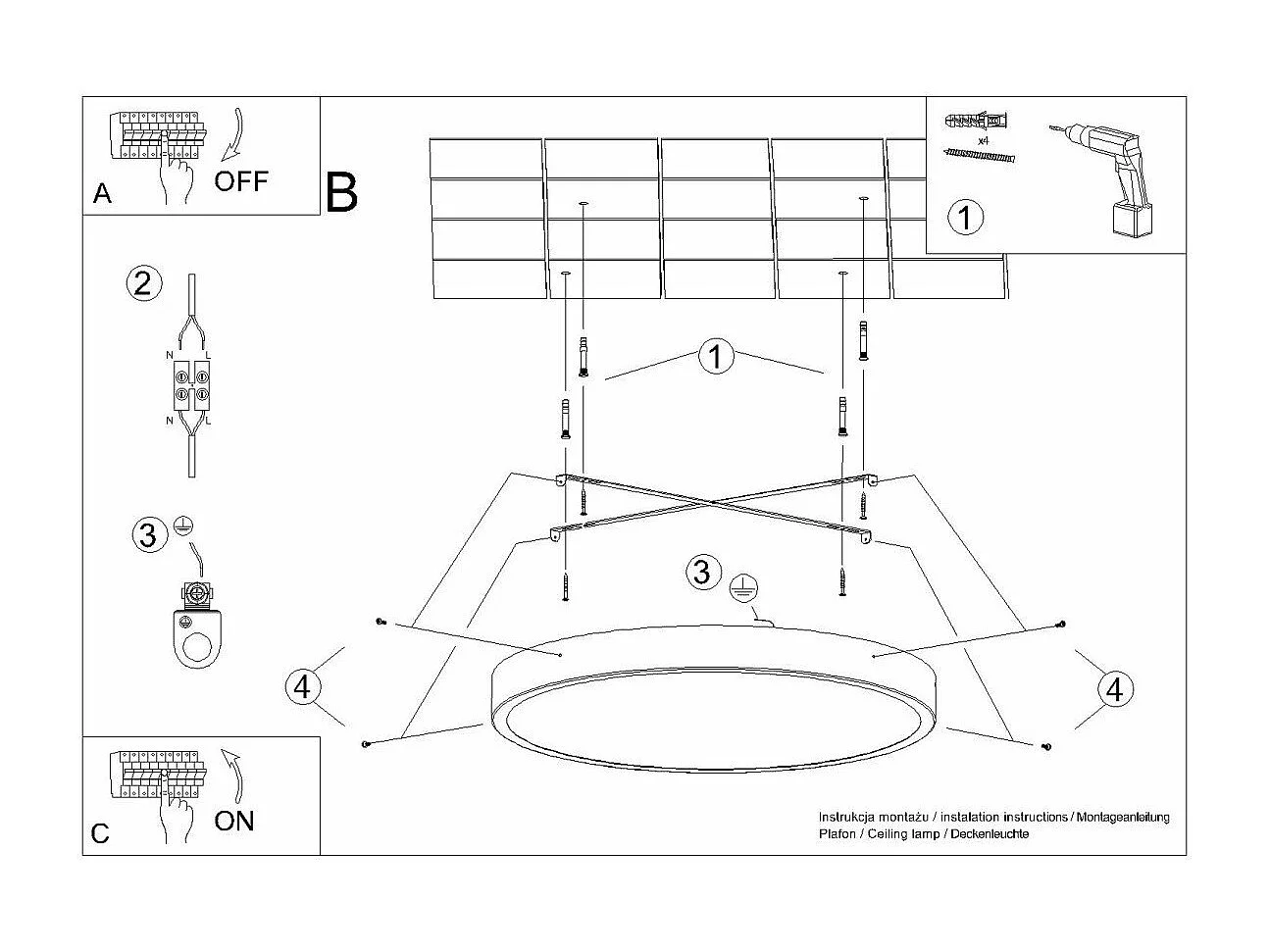 A
OFF
B
x4
1
2
N L
N L
3
1
3
4
4
C
ON
Instrukcja montażu / instalation instructions / Montageanleitung
Plafon / Ceiling lamp / Deckenleuchte