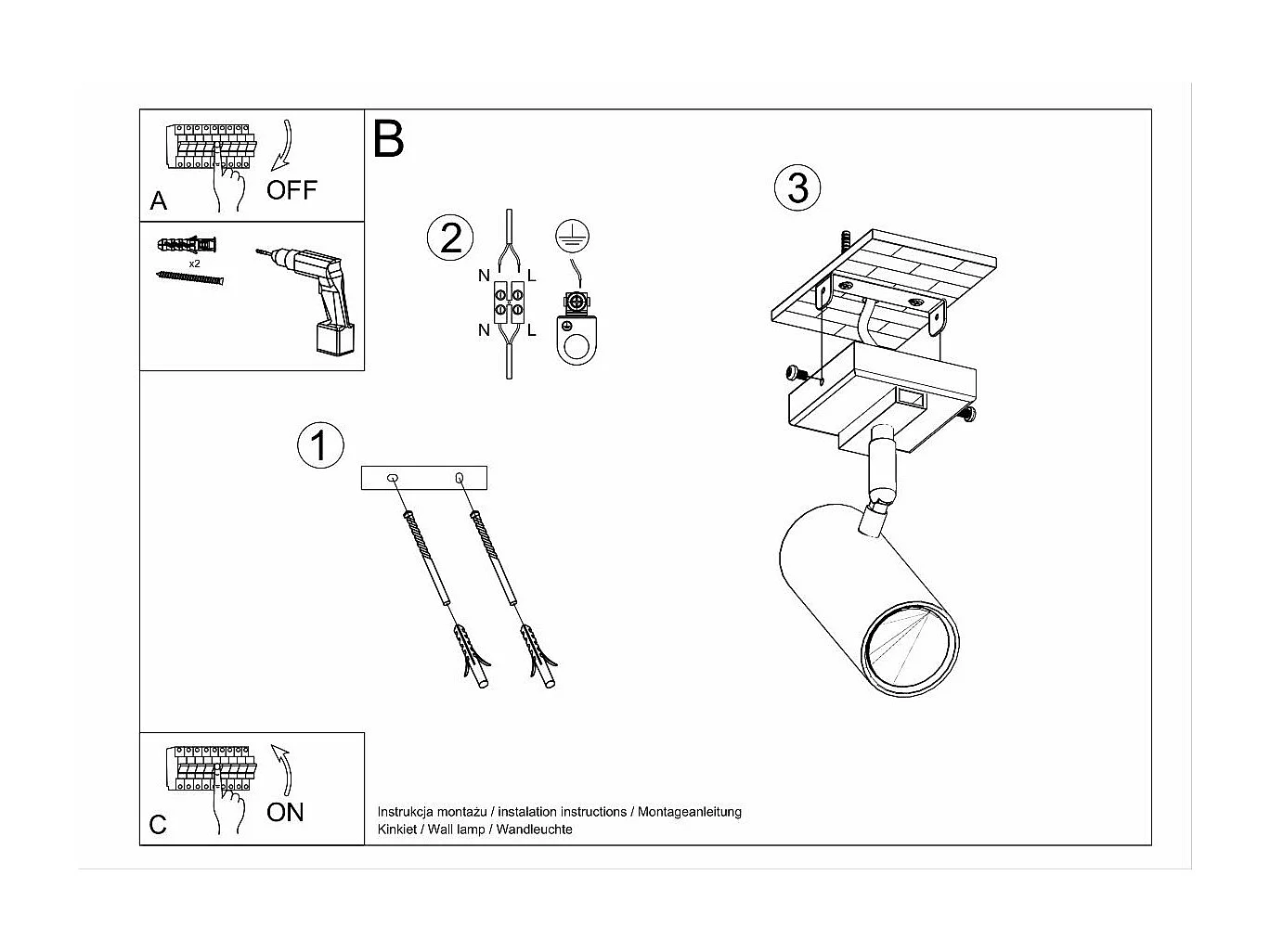 A
OFF

x2

B

2
N L
N L

3

1

C
ON

Instrukcja montażu / instalation instructions / Montageanleitung
Kinkiet / Wall lamp / Wandleuchte