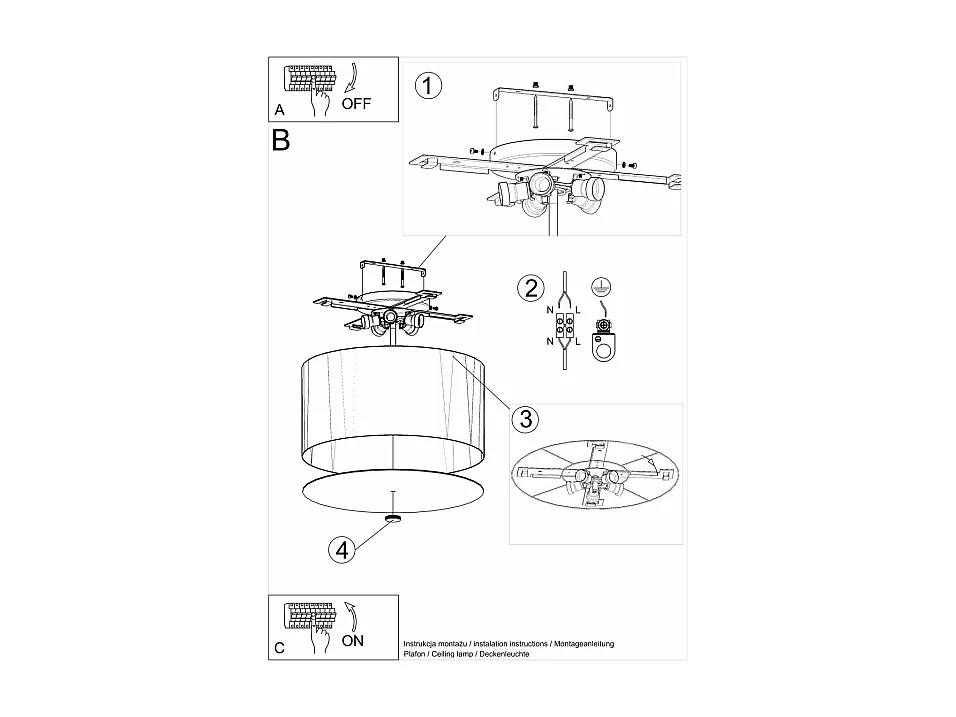 A
OFF

B

1

2

N L
N L

3

4

C
ON

Instrukcja montażu / Instalation instructions / Montageanleitung
Plafon / Ceiling lamp / Deckenleuchte