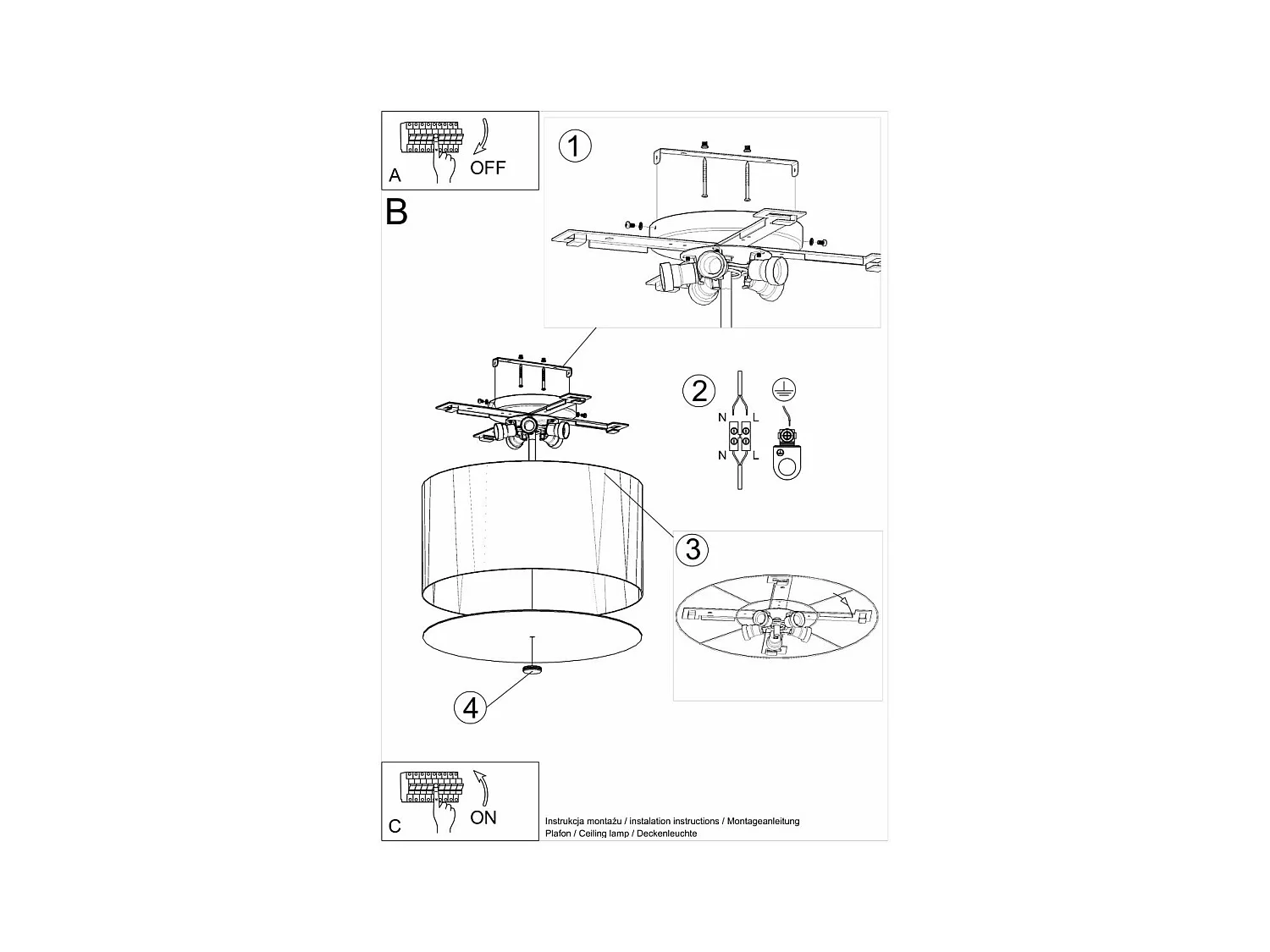 A
OFF

B

1

2
N L
N L

3

4

C
ON

Instrukcja montażu / instalation instructions / Montageanleitung
Plafon / Ceiling lamp / Deckenleuchte