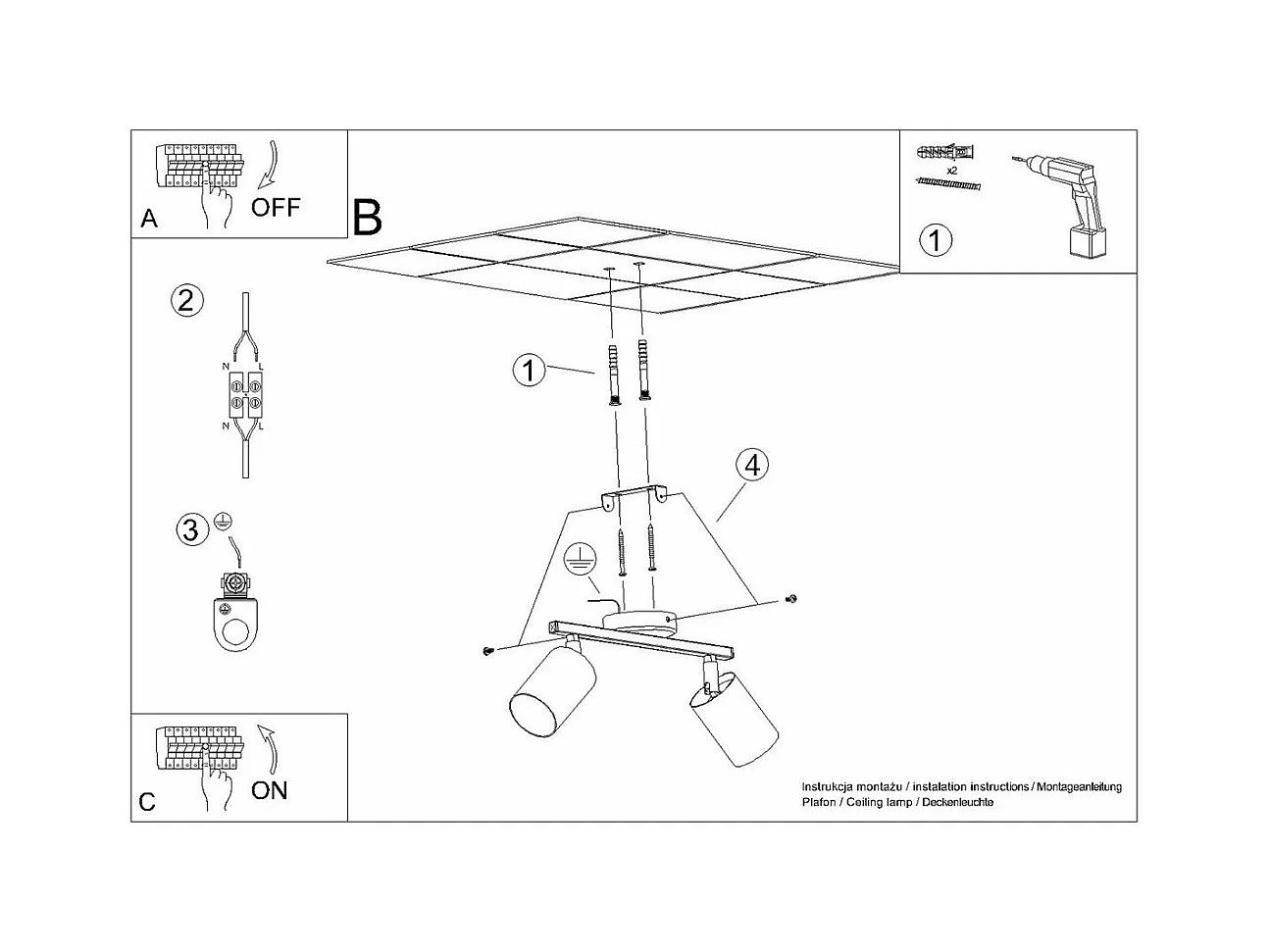 A
OFF

B

x2
1

2
N L
N L

3

1

4

C
ON

Instrukcja montażu / instalation instructions / Montageanleitung
Plafon / Ceiling lamp / Deckenleuchte