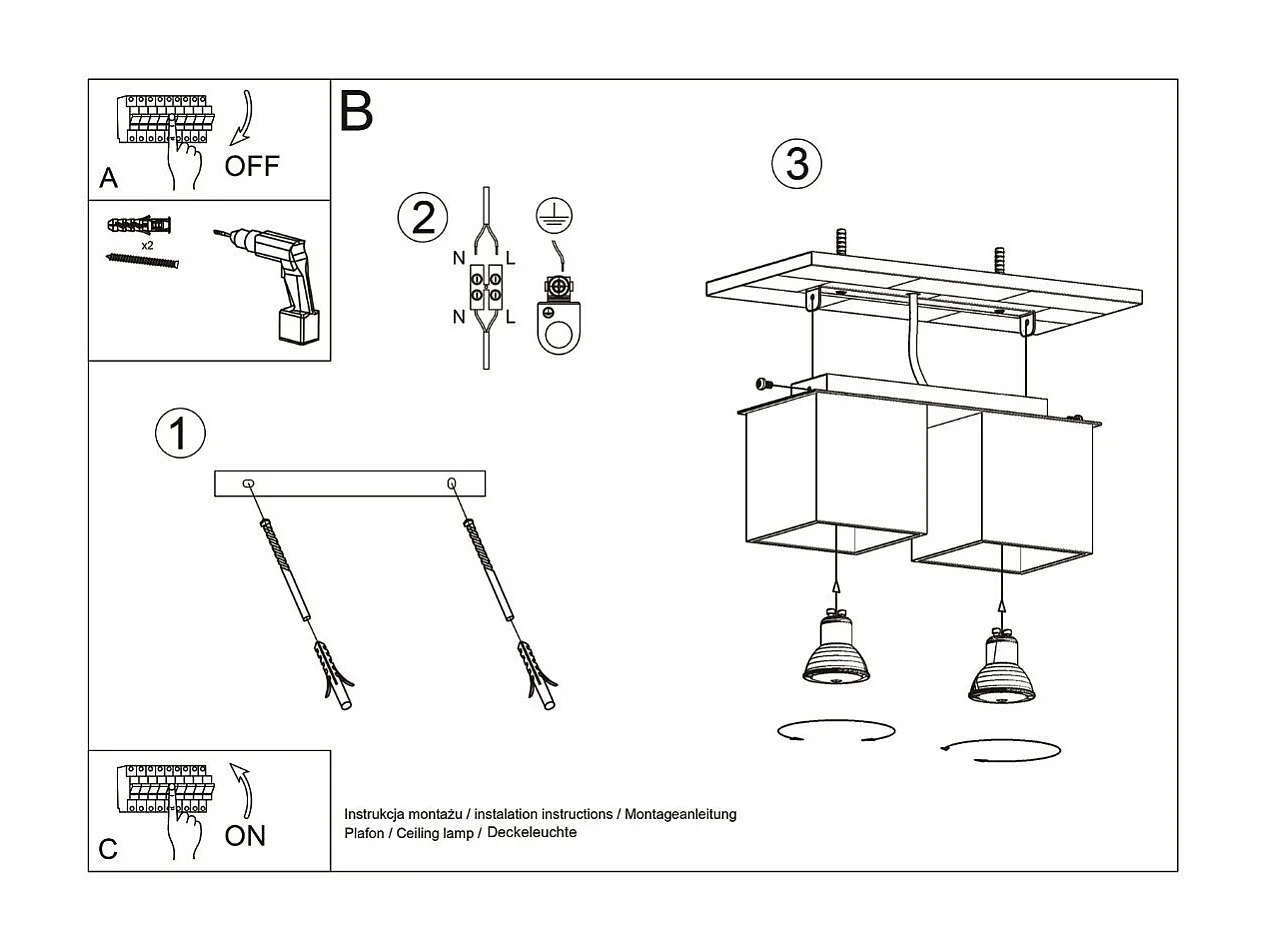 A
OFF

x2

B

2
N L
N L

3

1

C
ON

Instrukcja montażu / instalation instructions / Montageanleitung
Plafon / Ceiling lamp / Deckeleuchte