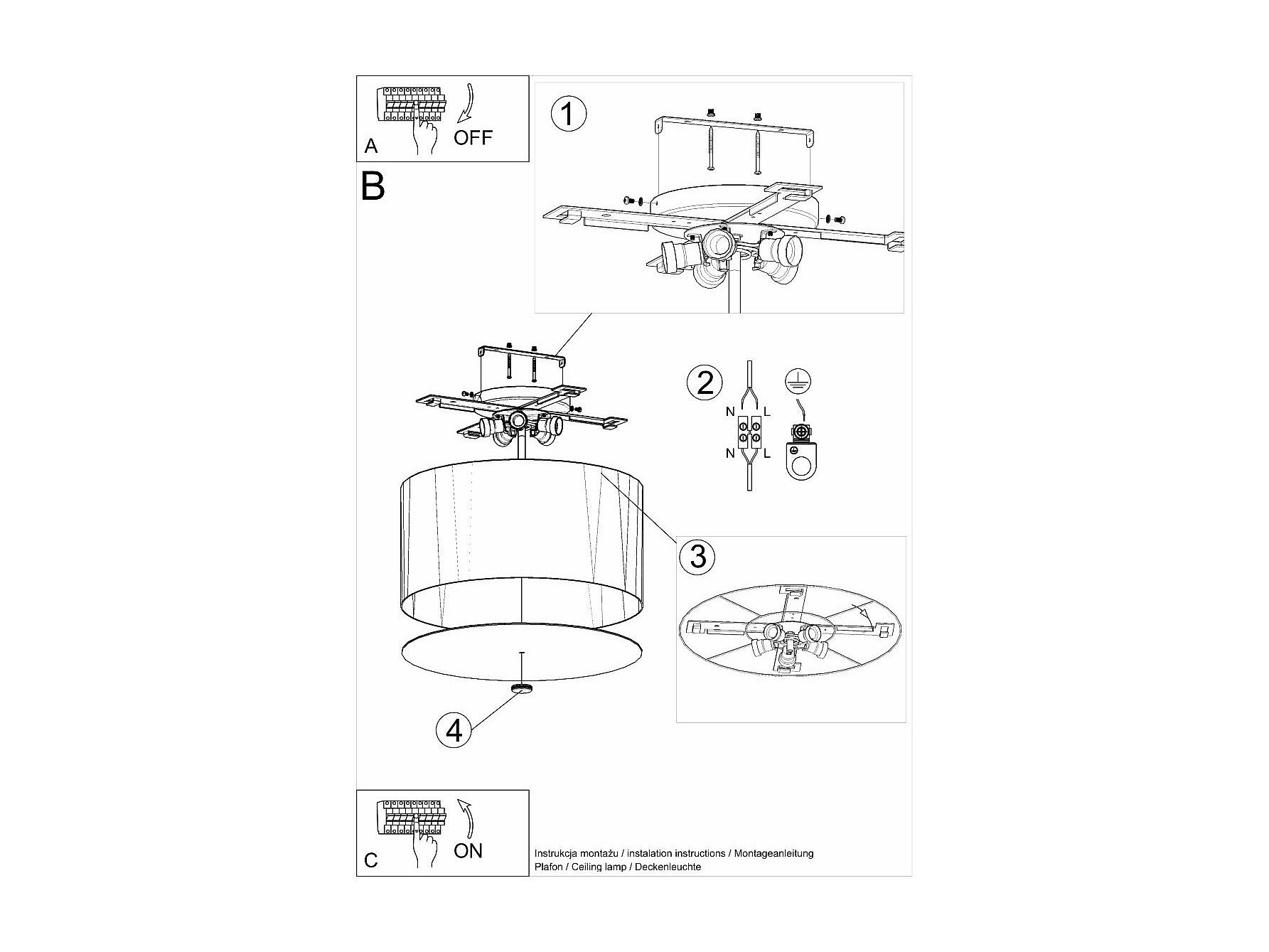 A
OFF

B

1

2
N L
N L

3

4

C
ON

Instrukcja montażu / instalation instructions / Montageanleitung
Plafon / Ceiling lamp / Deckenleuchte