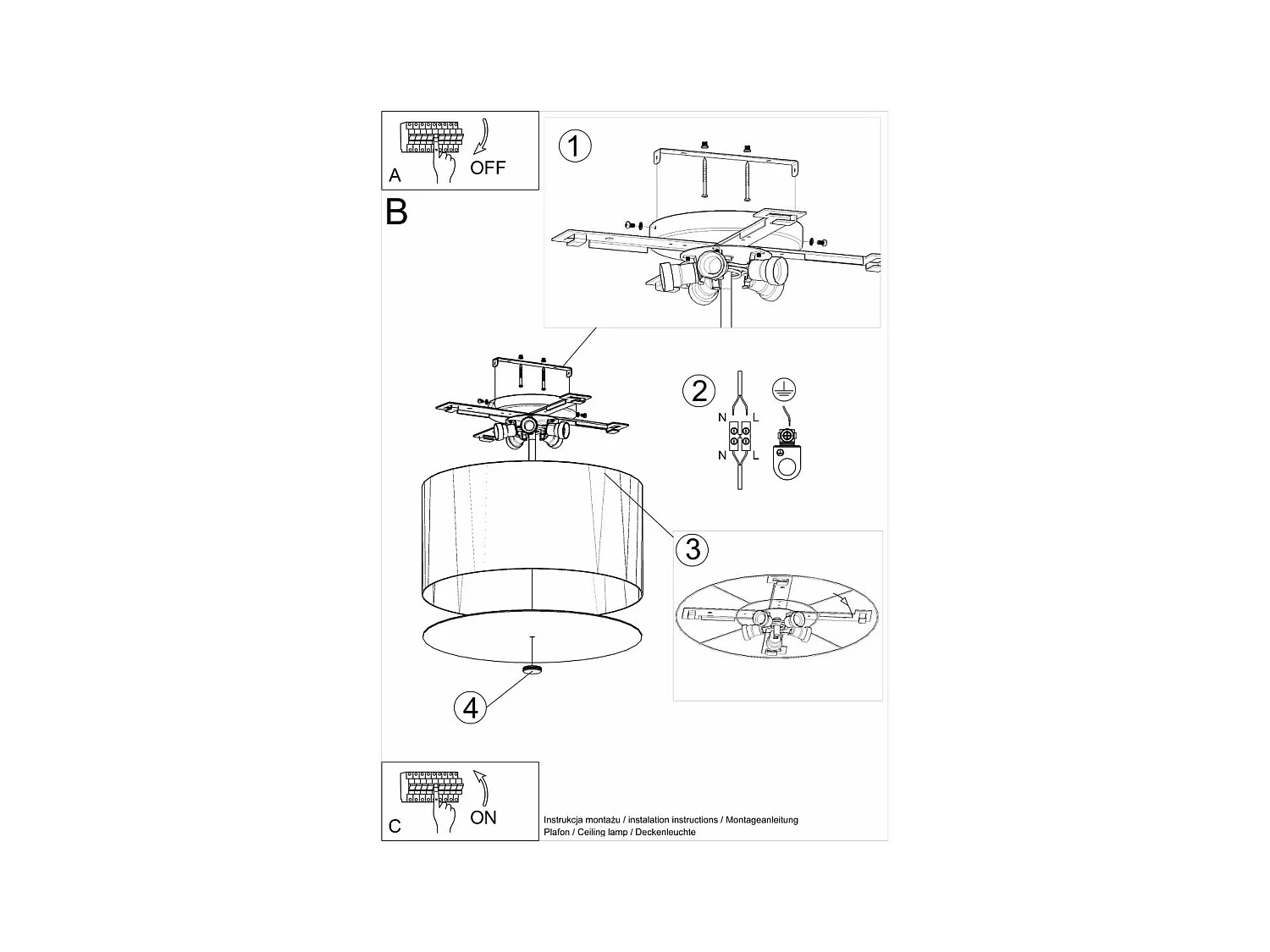 A
OFF

B

1

2
N L
N L

3

4

C
ON

Instrukcja montażu / instalation instructions / Montageanleitung
Plafon / Ceiling lamp / Deckenleuchte