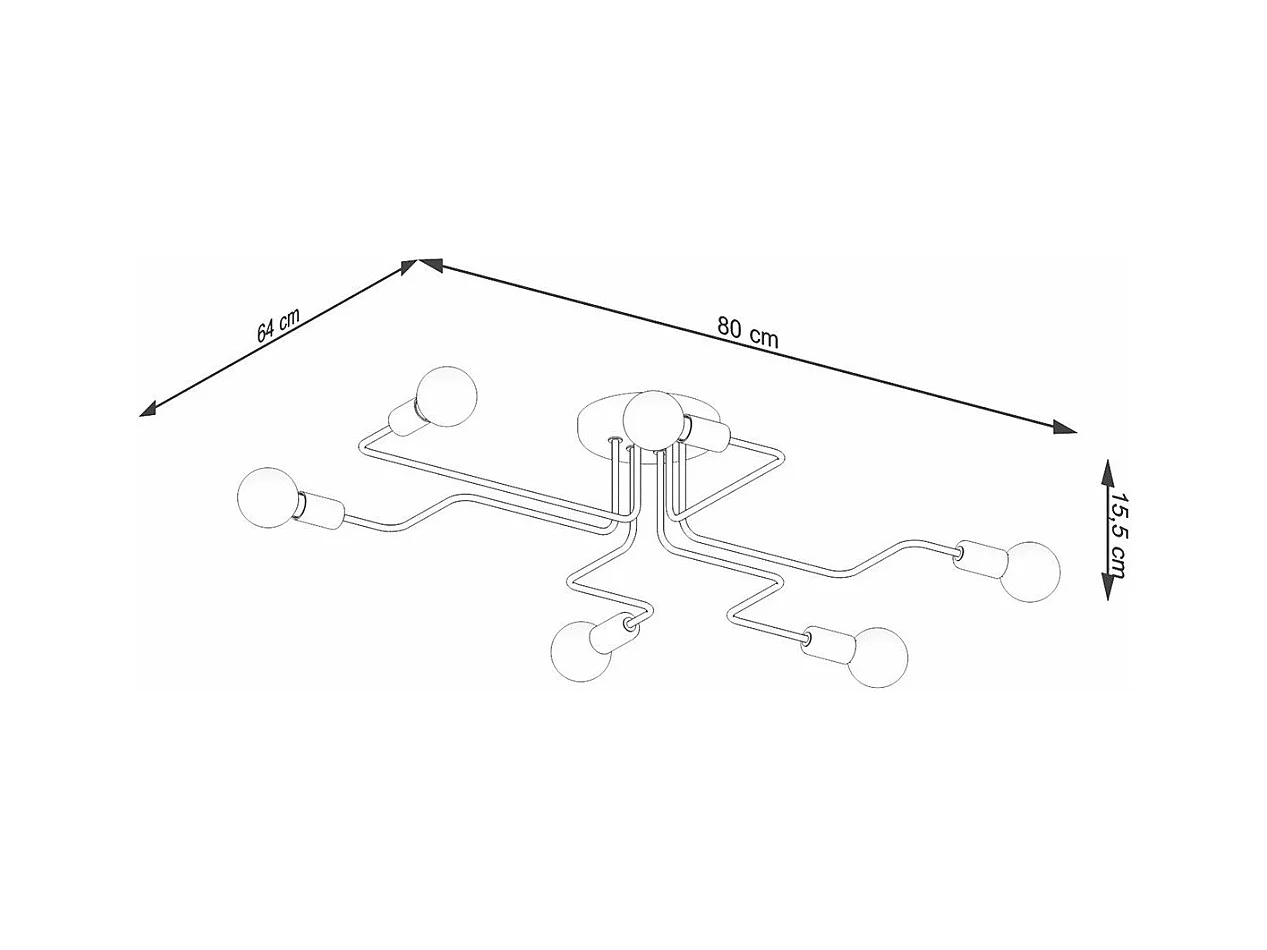 64 cm
80 cm
15,5 cm