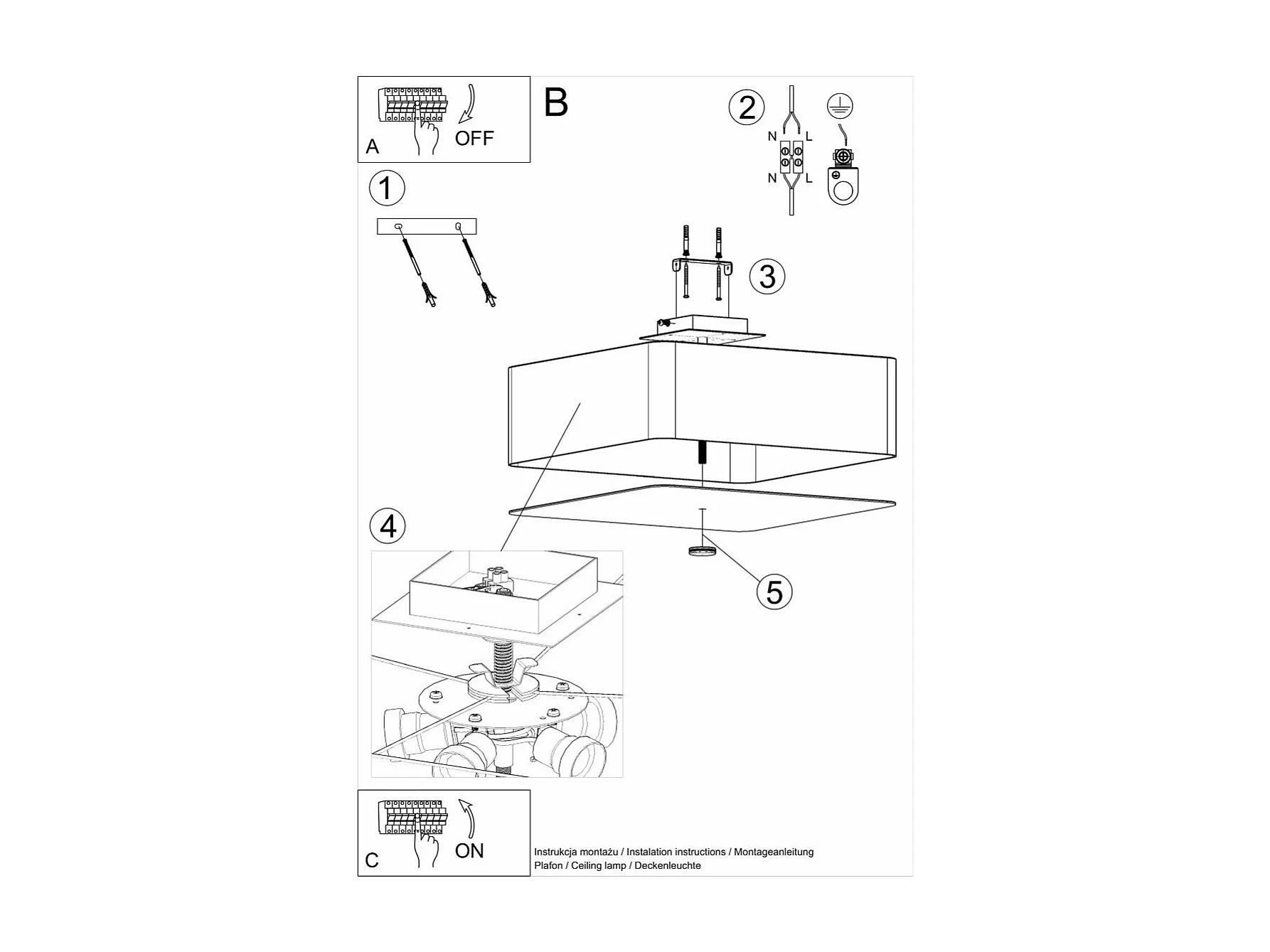 A
OFF

B

2
N
L
N
L

1

3

4

5

C
ON

Instrukcja montażu / Instalation instructions / Montageanleitung
Plafon / Ceiling lamp / Deckenleuchte