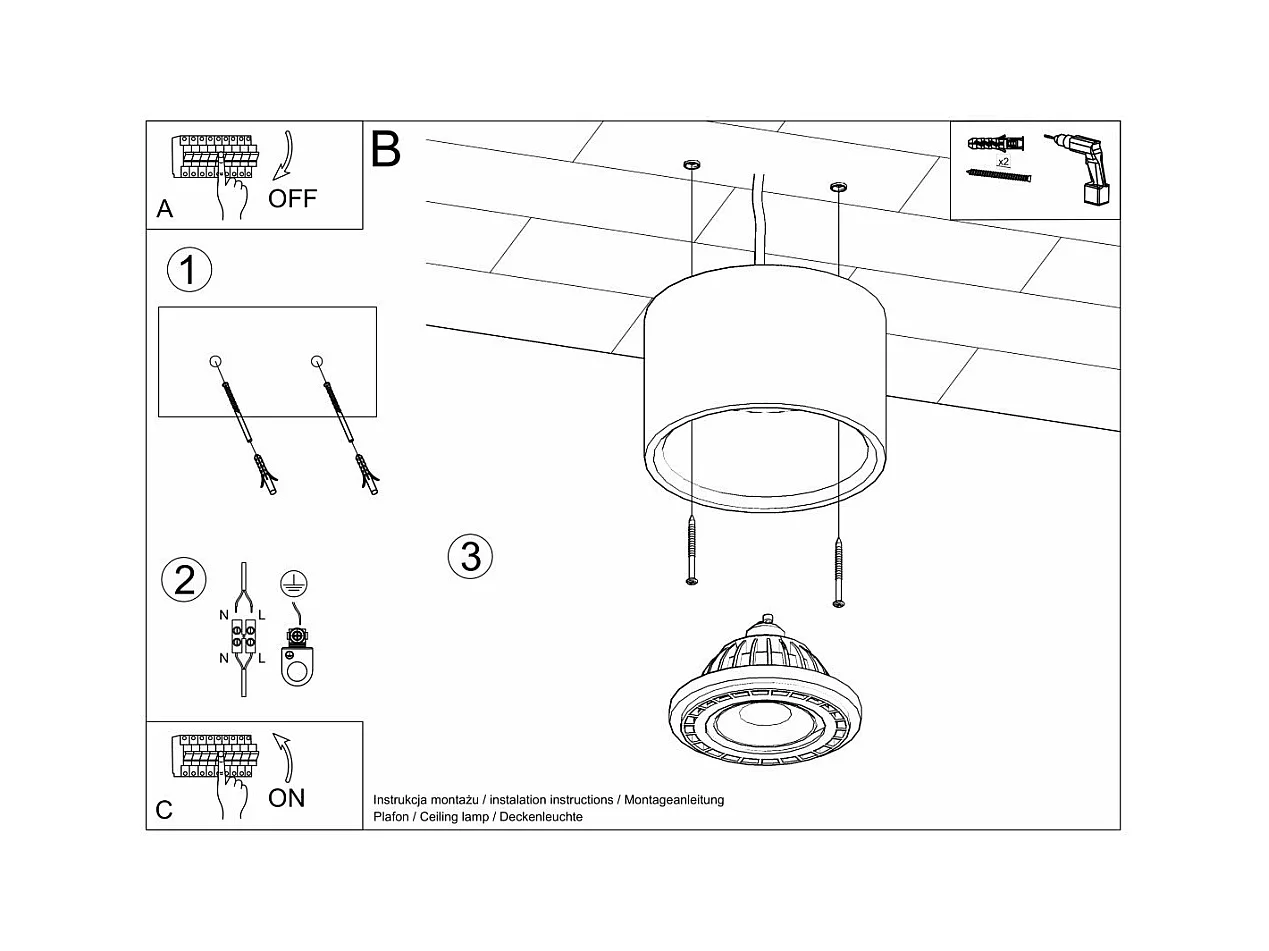 A
OFF

B

x2

1

2
N L
N L

3

C
ON

Instrukcja montażu / instalation instructions / Montageanleitung
Plafon / Ceiling lamp / Deckenleuchte