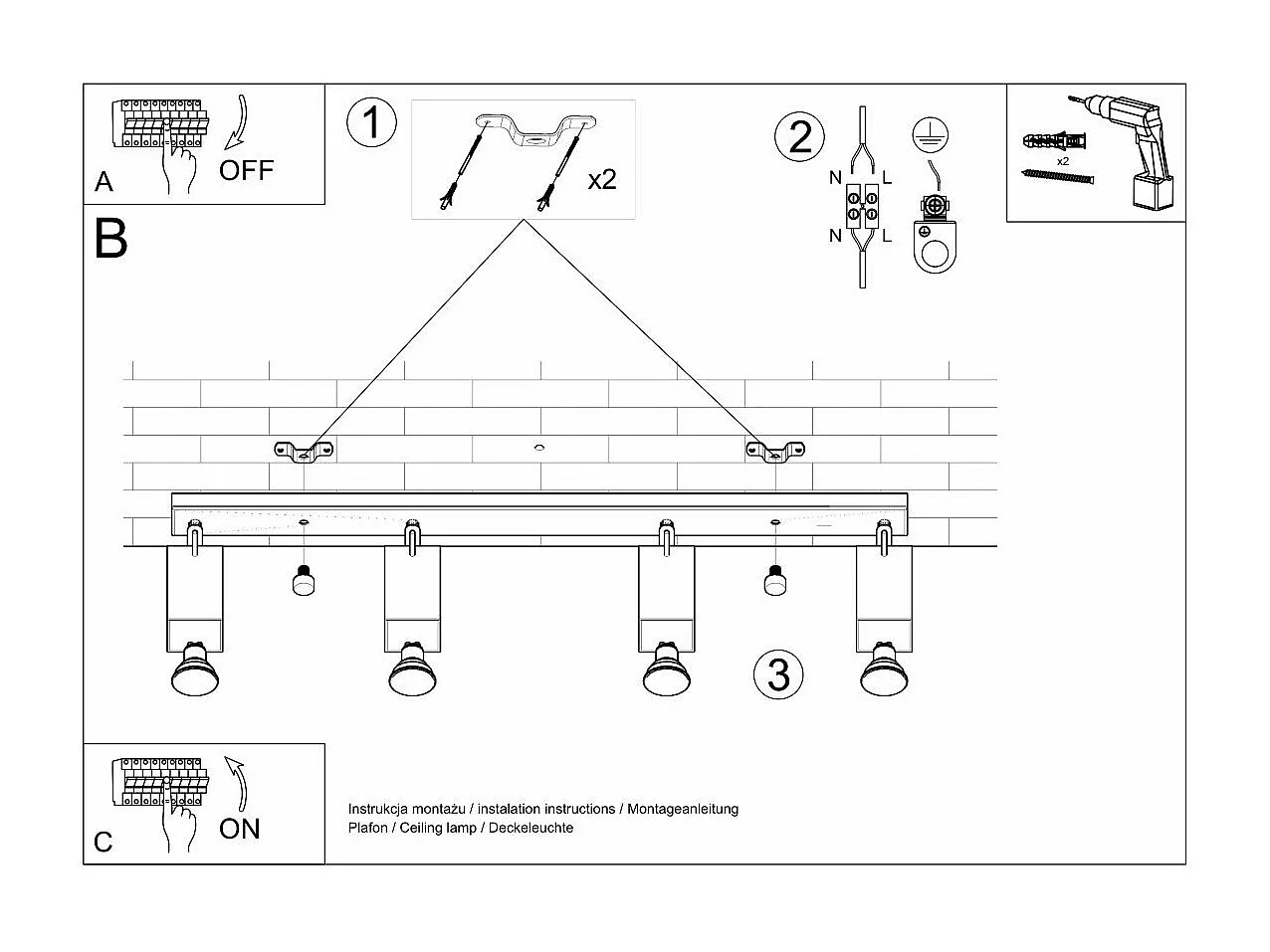 A
OFF

1
x2

2
N L
N L

x2

B

3

C
ON

Instrukcja montażu / instalation instructions / Montageanleitung
Plafon / Ceiling lamp / Deckeleuchte