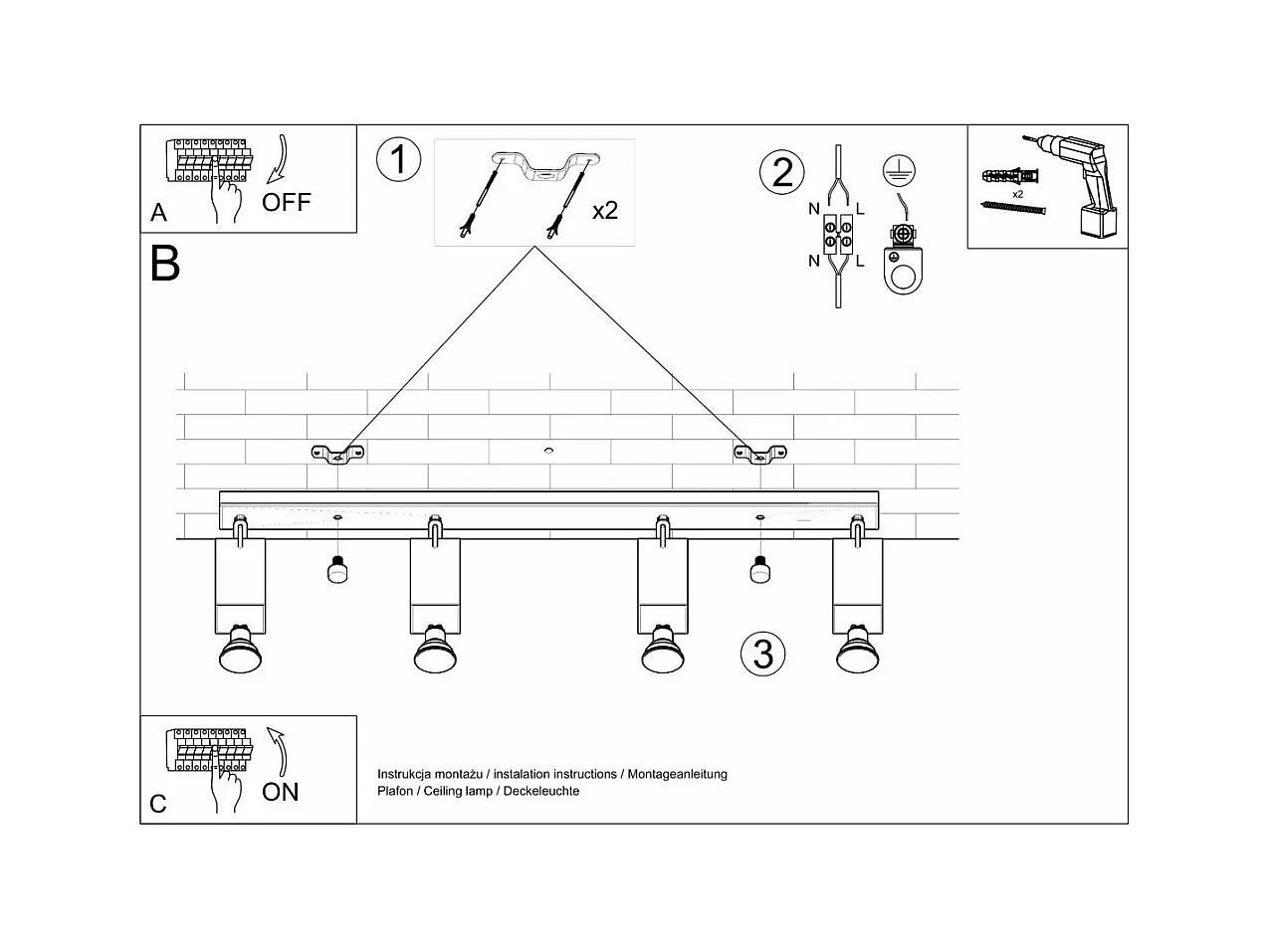 A
OFF

1

x2

2

N
L
N
L

x2

B

3

C
ON

Instrukcja montażu / instalation instructions / Montageanleitung
Plafon / Ceiling lamp / Deckeleuchte