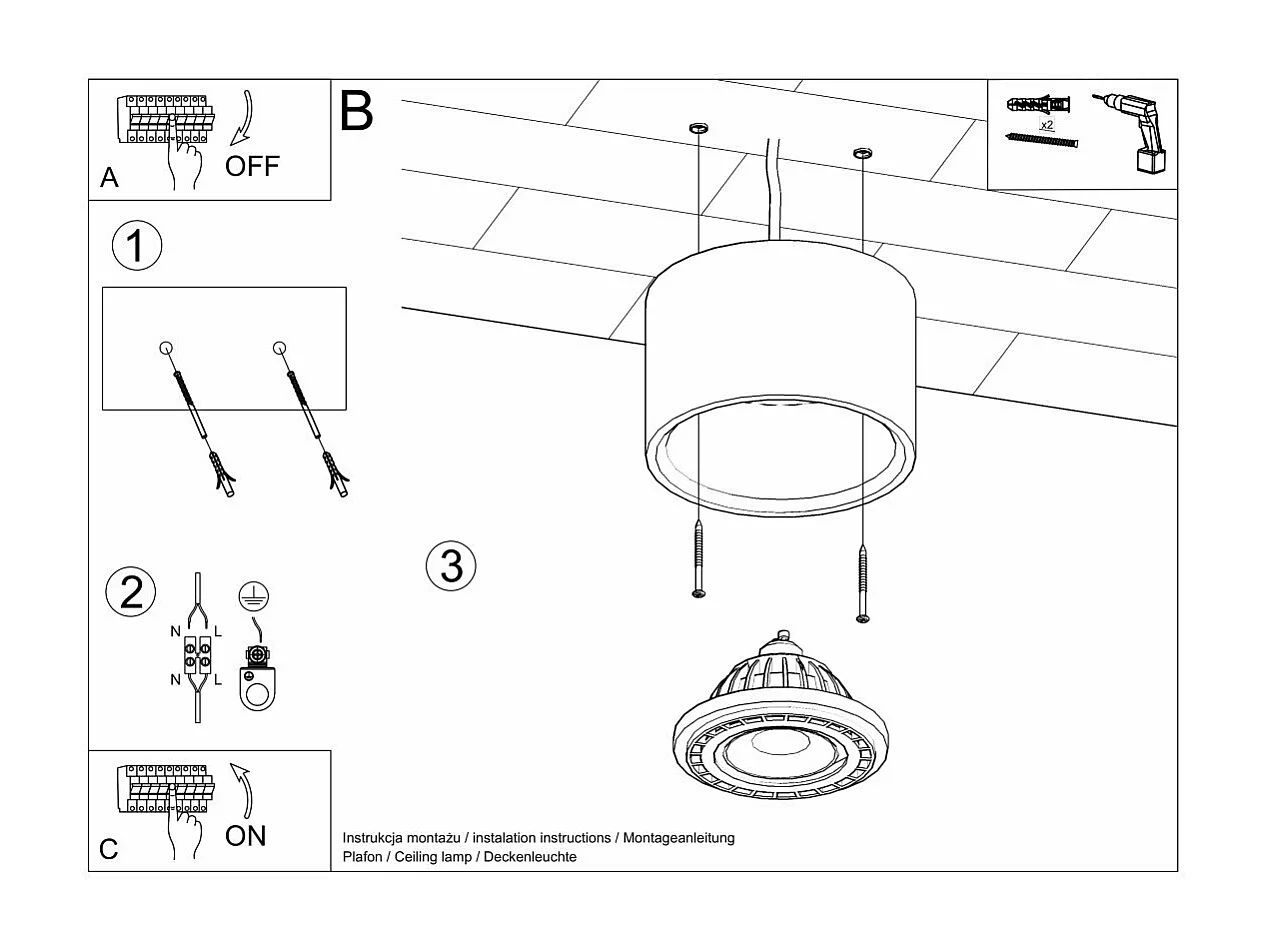 A
OFF

B

x2

1

2
N L
N L

3

C
ON

Instrukcja montażu / instalation instructions / Montageanleitung
Plafon / Ceiling lamp / Deckenleuchte