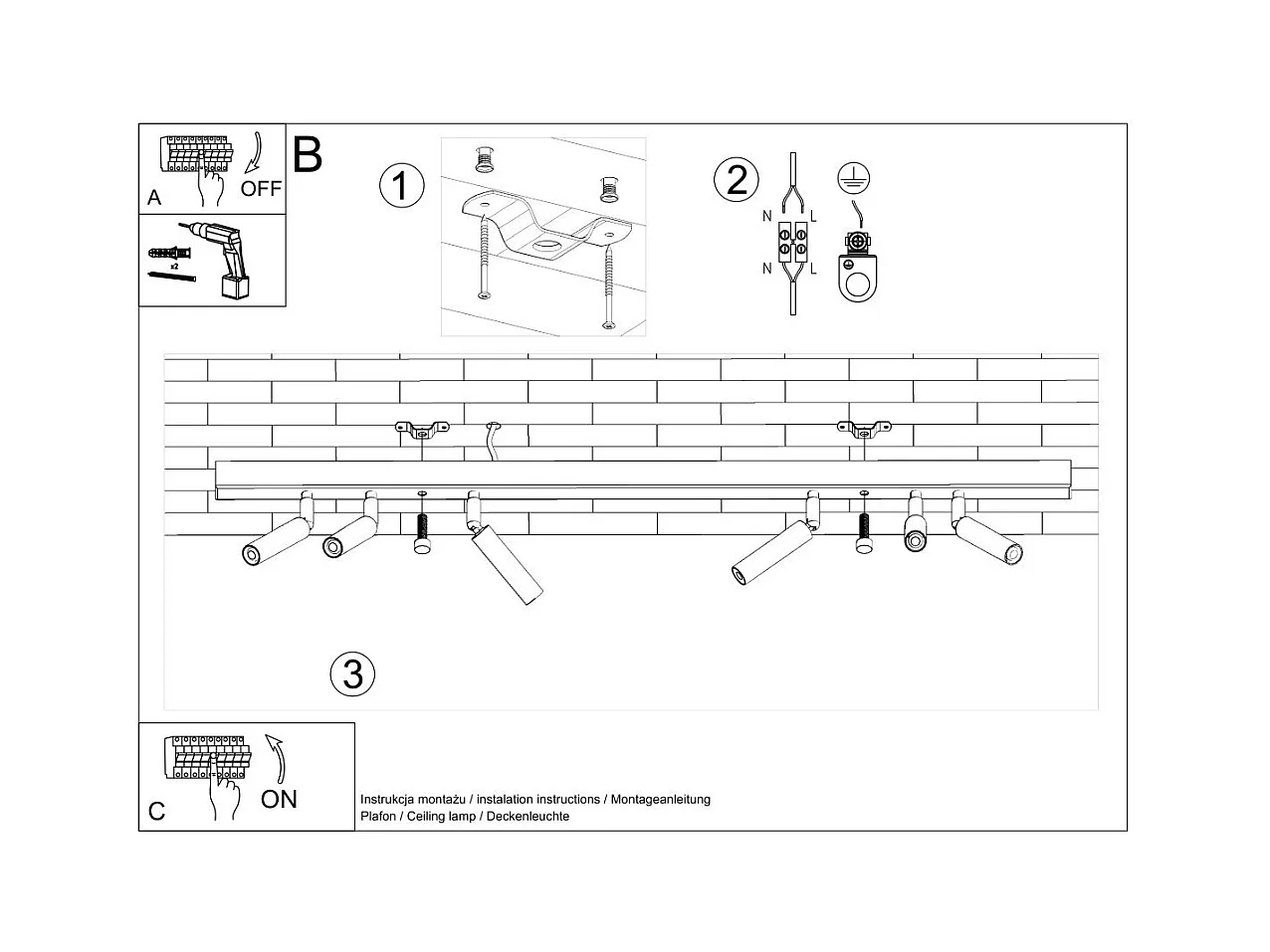 A
OFF
x2
B
1
2
N
L
N
L
3
C
ON
Instrukcja montażu / instalation instructions / Montageanleitung
Plafon / Ceiling lamp / Deckenleuchte