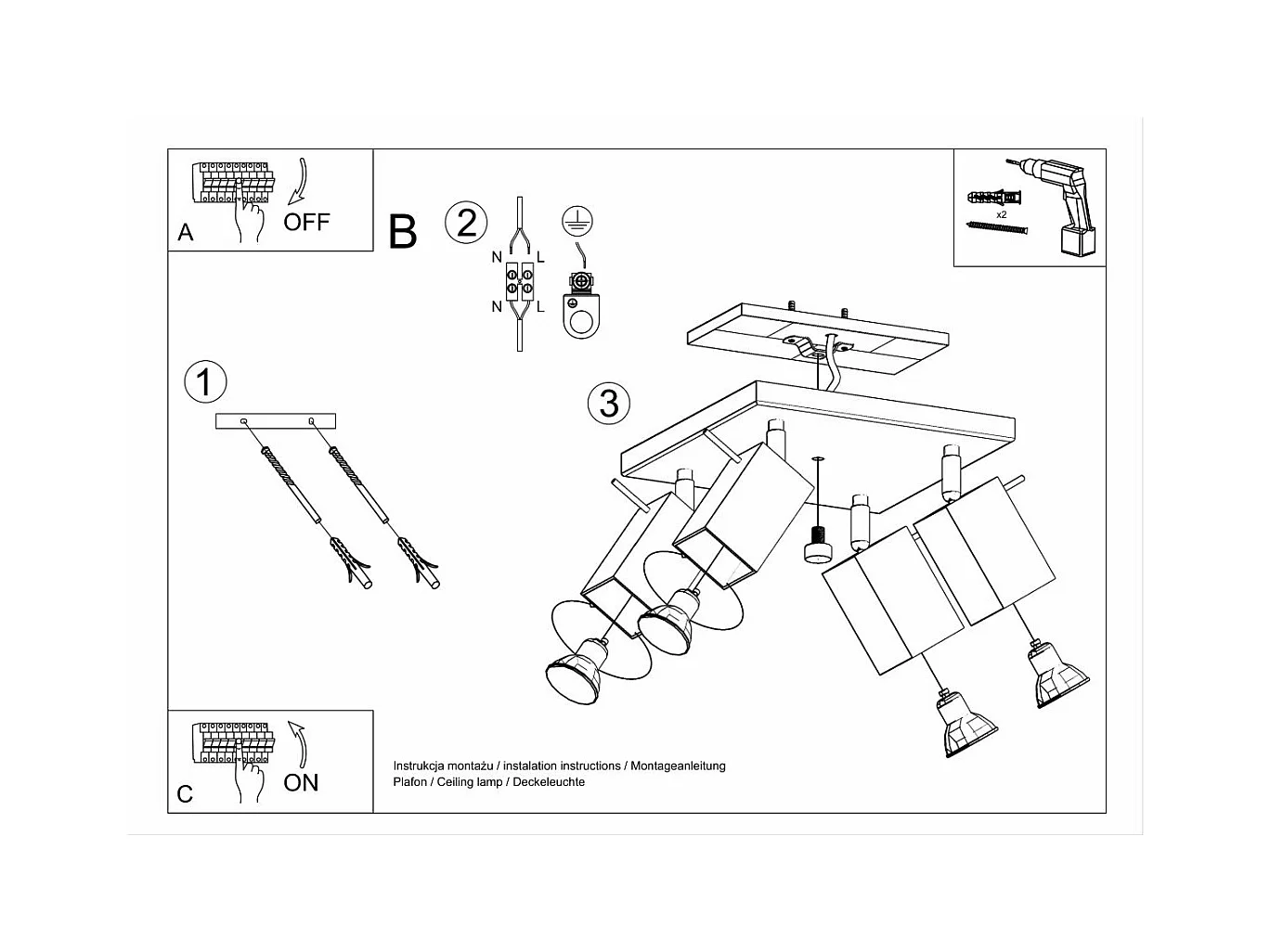 A
OFF

B

2

N L
N L

x2

1

3

C
ON

Instrukcja montażu / instalation instructions / Montageanleitung
Plafon / Ceiling lamp / Deckeleuchte