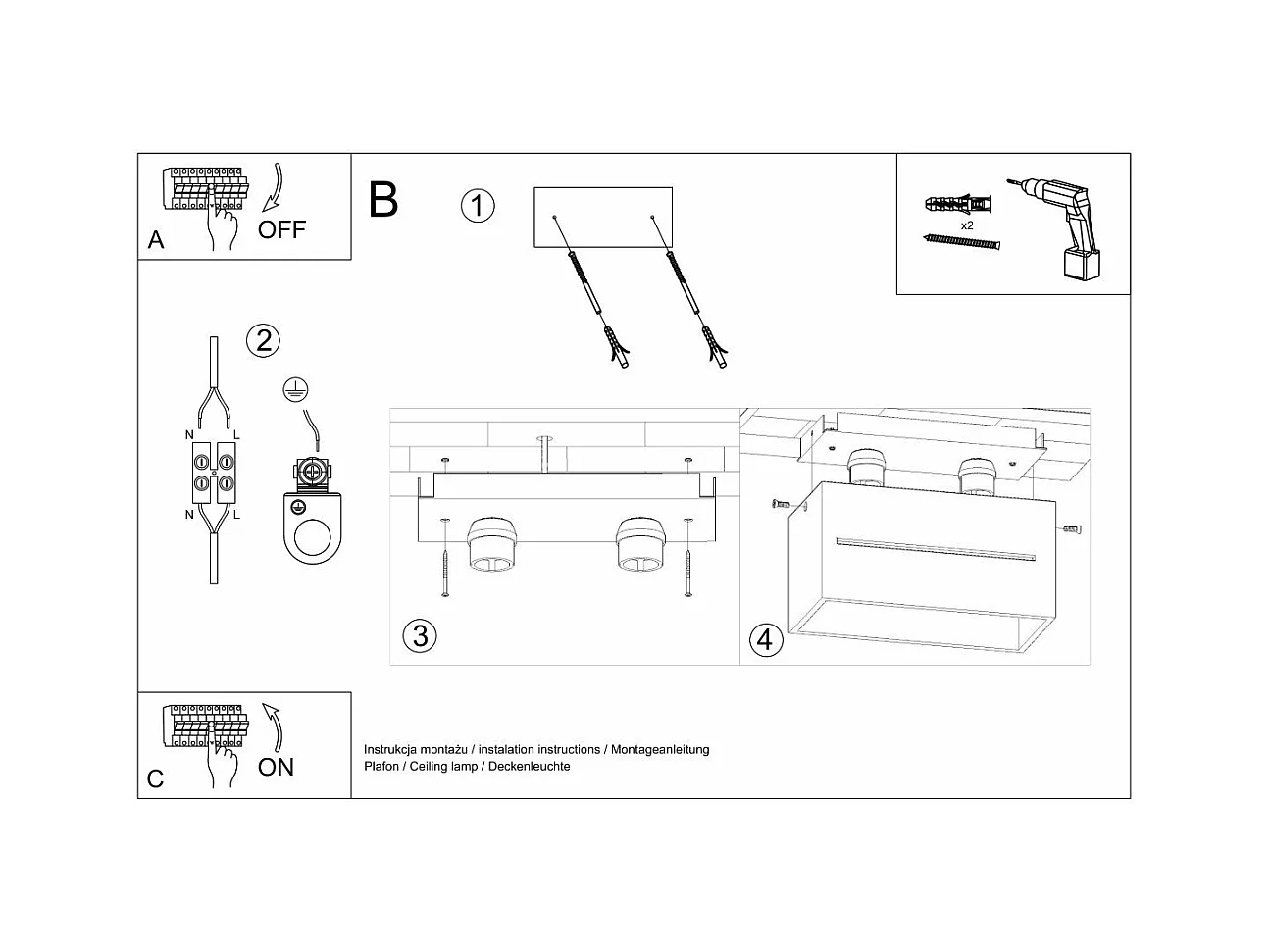 A
OFF

B
①

x2

②
N L
N L

③
④

C
ON

Instrukcja montażu / instalation instructions / Montageanleitung
Plafon / Ceiling lamp / Deckenleuchte