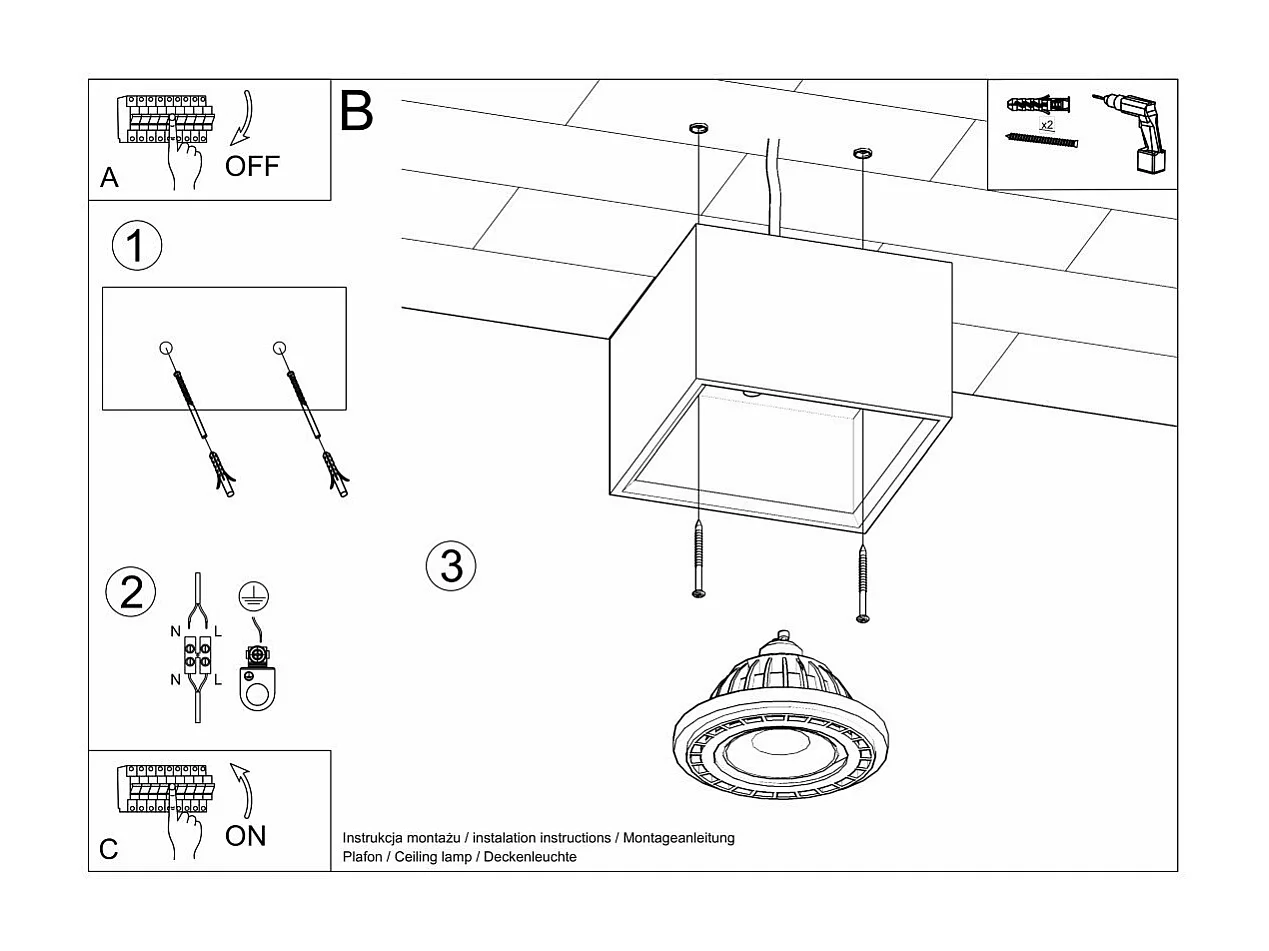 A
OFF

B

x2

1

2

N L
N L

3

C
ON

Instrukcja montażu / instalation instructions / Montageanleitung
Plafon / Ceiling lamp / Deckenleuchte