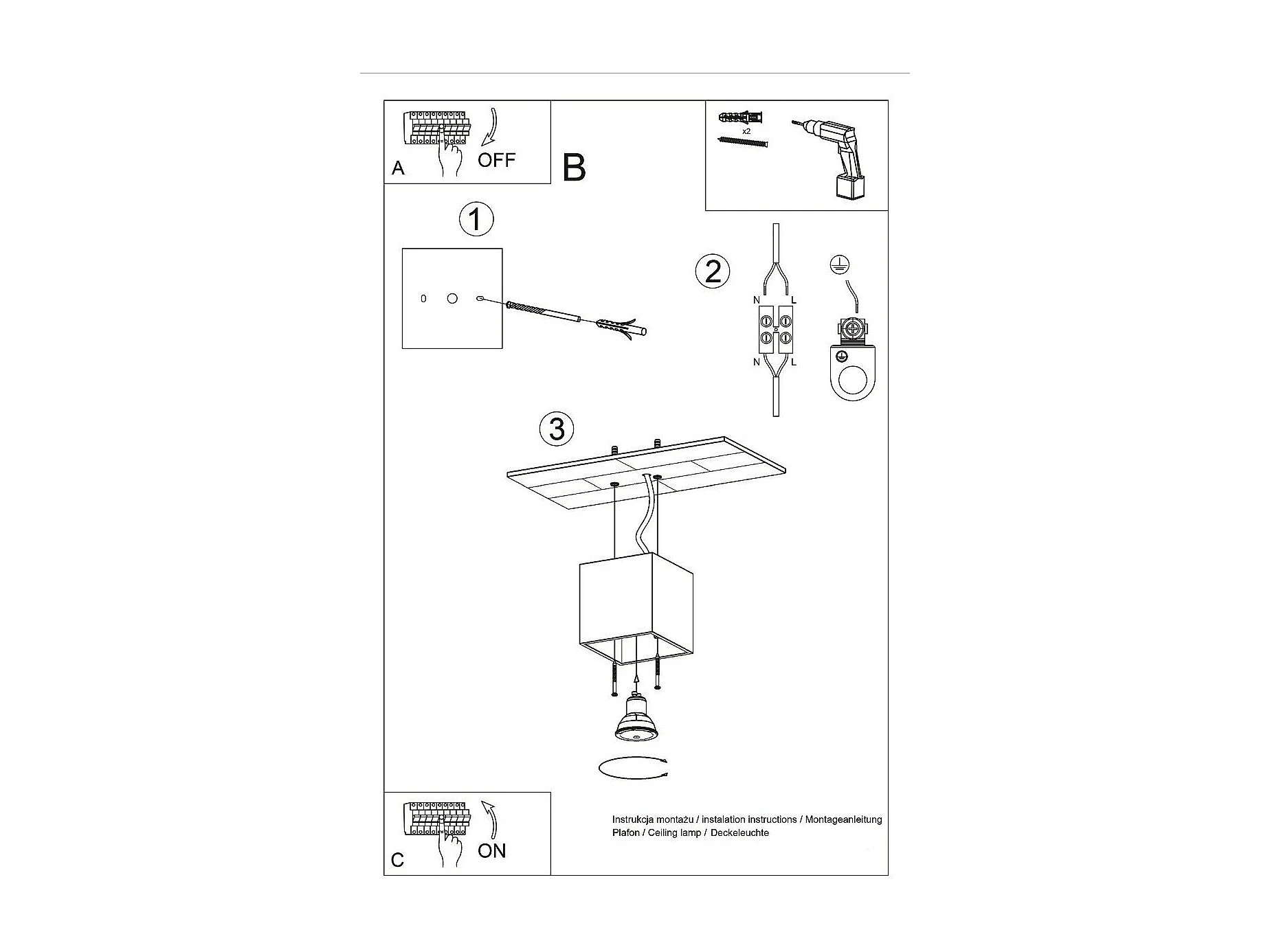 A

OFF

B

x2

1

2

N

L

N

L

3

C

ON

Instrukcja montażu / instalation instructions / Montageanleitung
Plafon / Ceiling lamp / Deckeleuchte