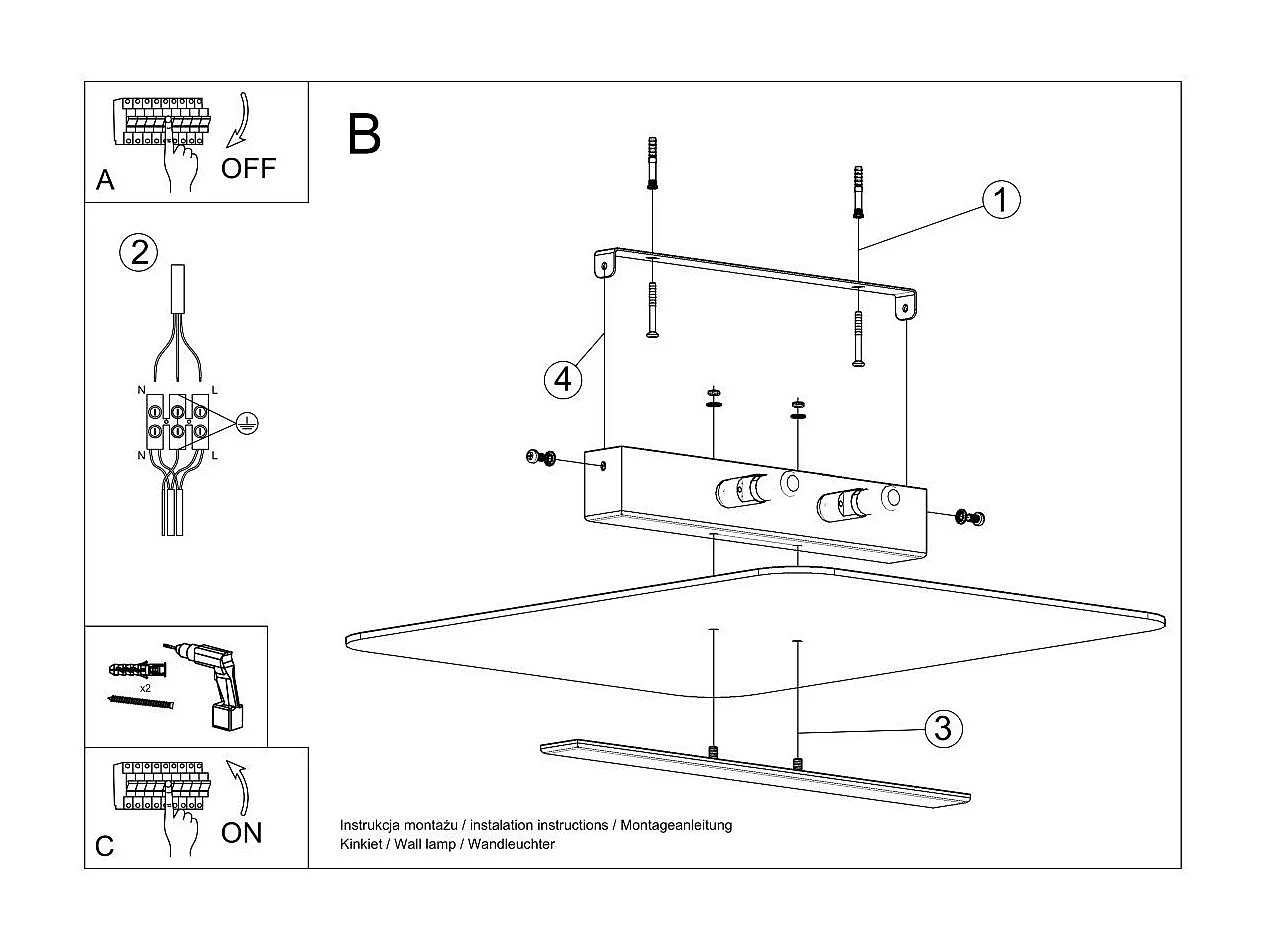 A
OFF

2

N
L
N
L

x2

C
ON

B

1

4

3

Instrukcja montażu / instalation instructions / Montageanleitung
Kinkiet / Wall lamp / Wandleuchter