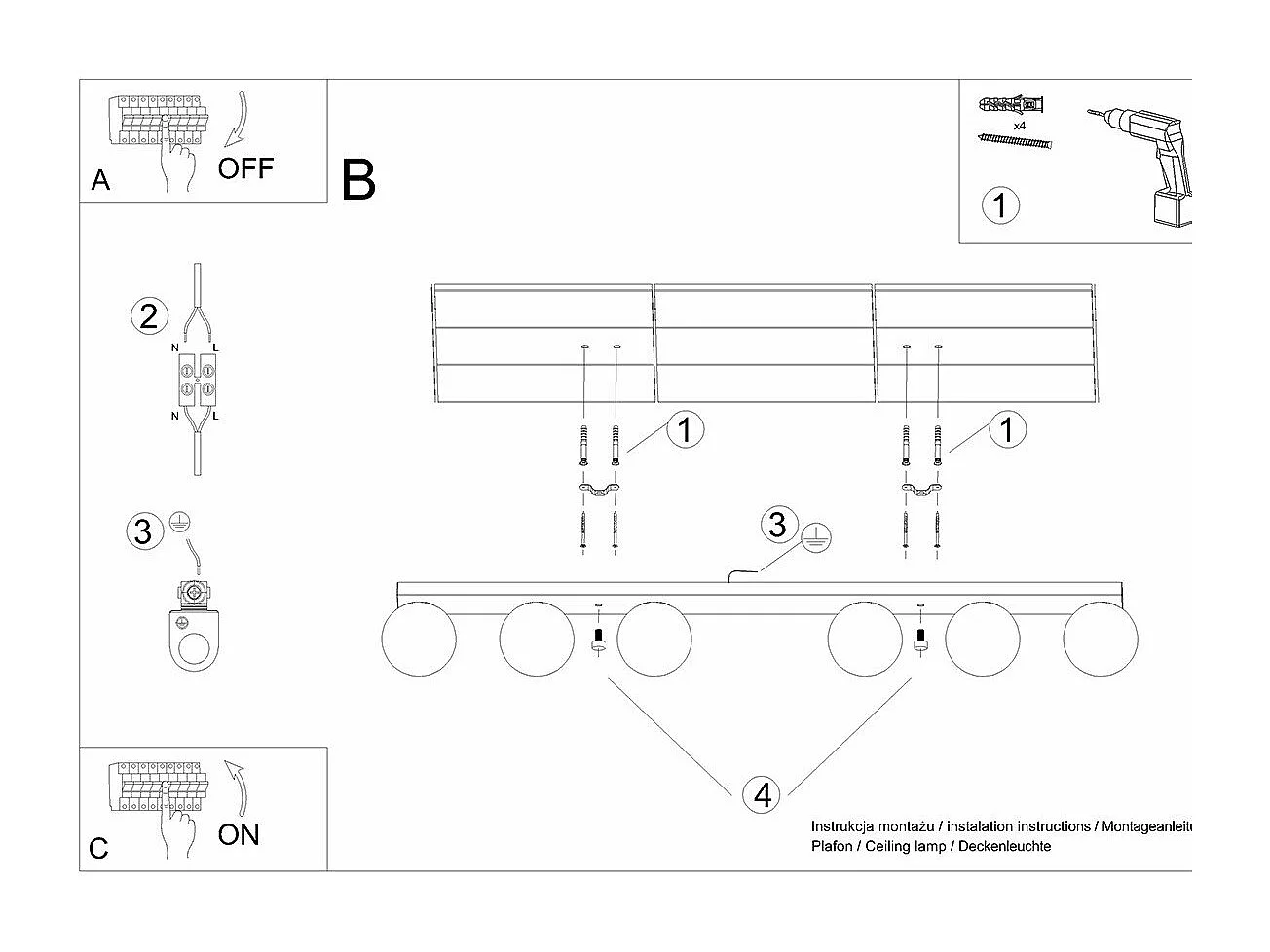 A
OFF

B

x4
1

2
N L
N L

3

1
1

3

4

C
ON

Instrukcja montażu / instalation instructions / Montageanleitu
Plafon / Ceiling lamp / Deckenleuchte