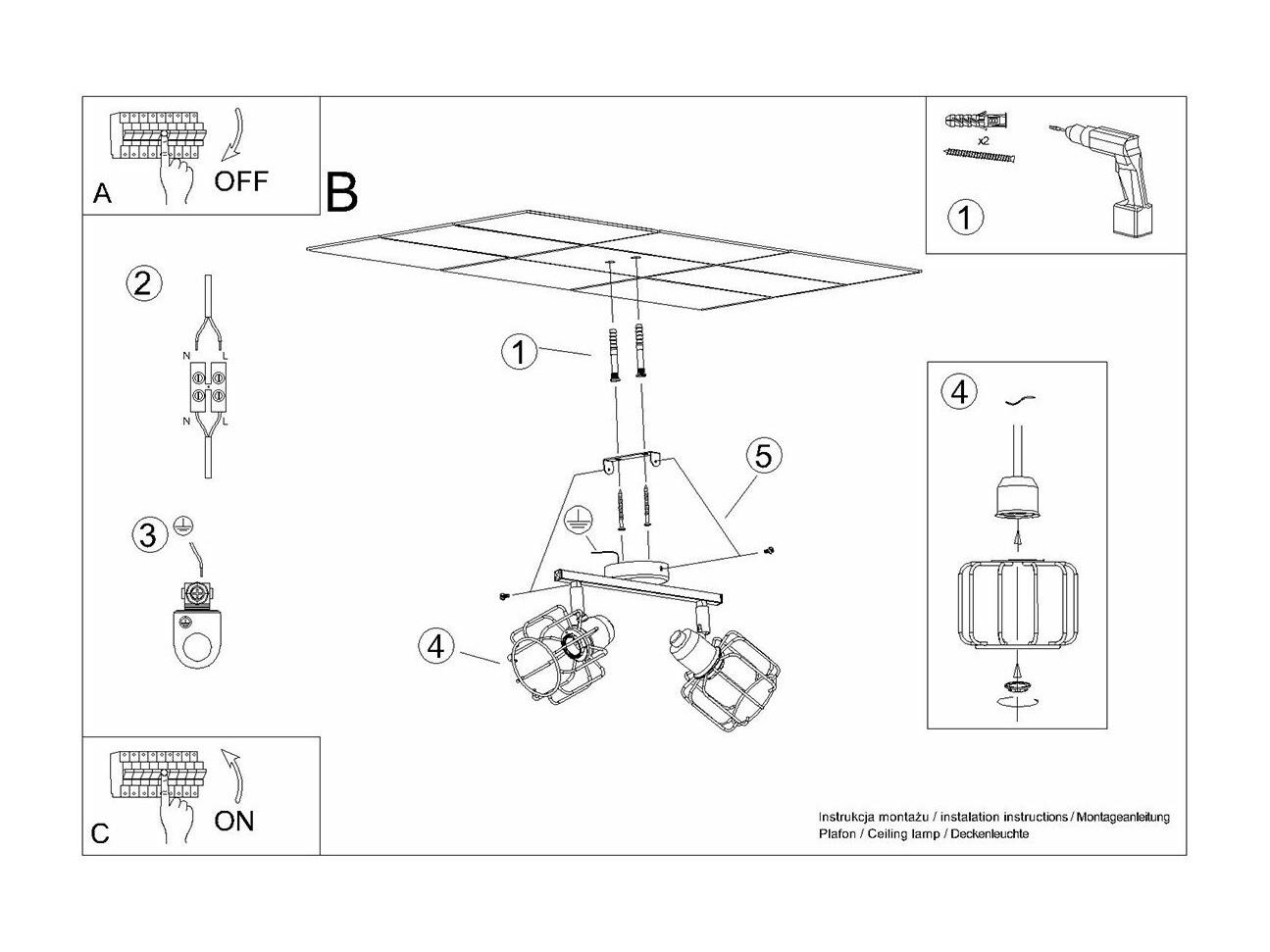 A
OFF

B

x2

1

2

N L

N L

3

1

5

4

4

C
ON

Instrukcja montażu / instalation instructions / Montageanleitung
Plafon / Ceiling lamp / Deckenleuchte