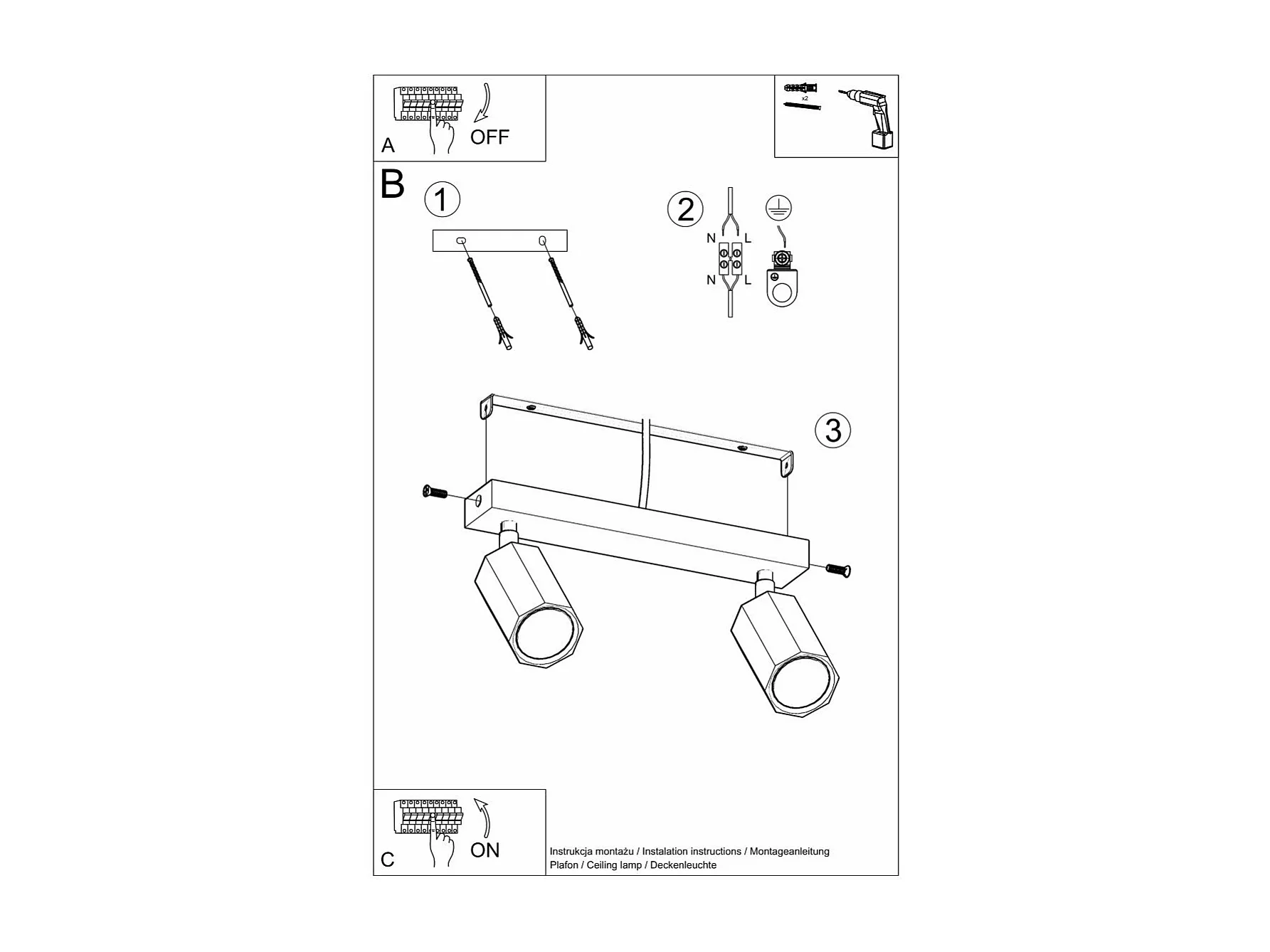 A
OFF

x2

B
1
2
N
L
N
L
3

C
ON

Instrukcja montażu / Instalation instructions / Montageanleitung
Plafon / Ceiling lamp / Deckenleuchte